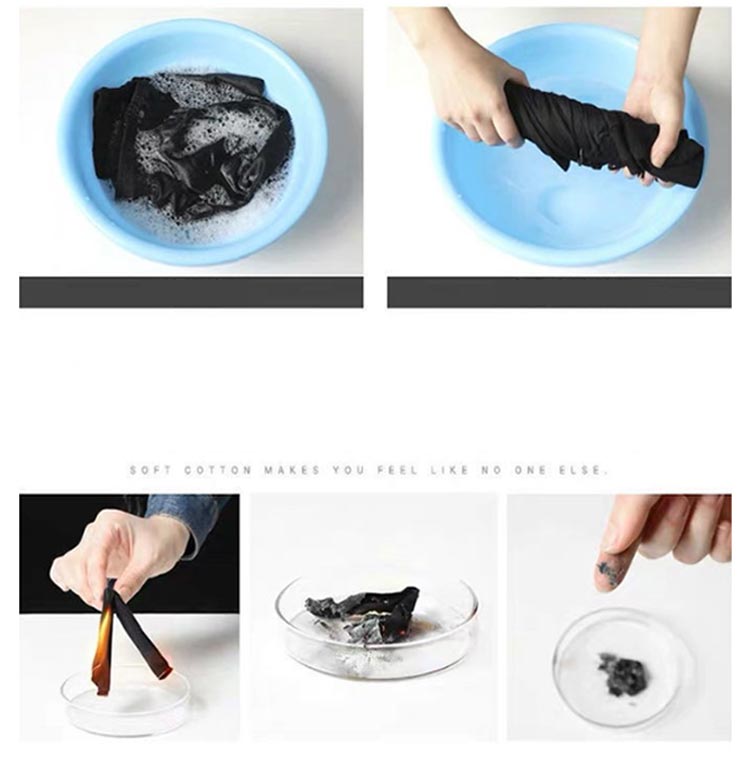 SOFT COTTON MAKES YOU FEEL LIKE NO ONE ELSE.