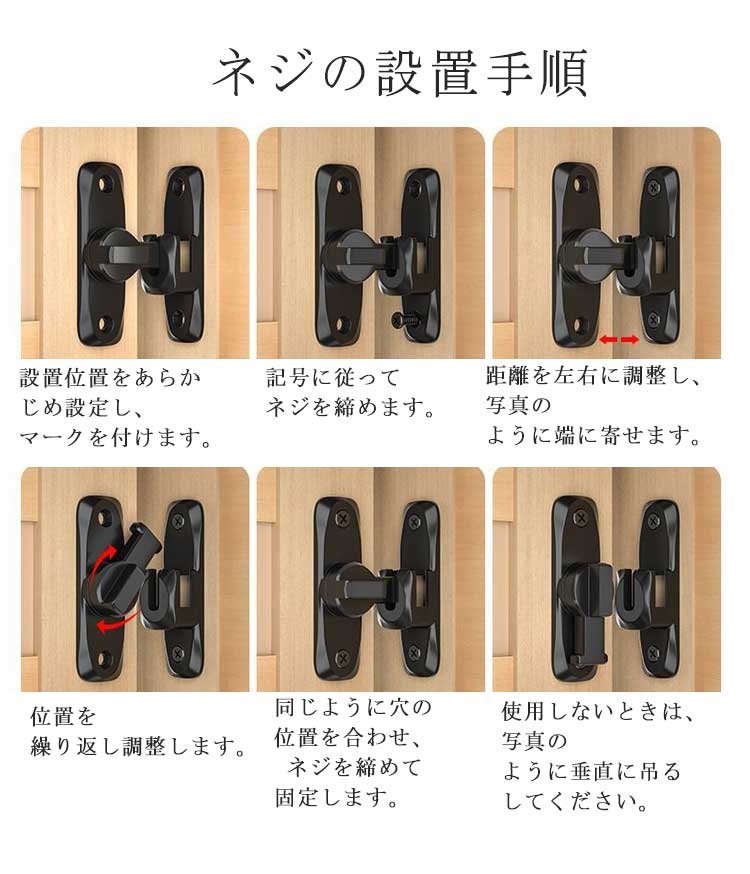 ネジの設置手順

設置位置をあらかじめ設定し、マークを付けます。

記号に従ってネジを締めます。

距離を左右に調整し、写真のように端に寄せます。

位置を繰り返し調整します。

同じように穴の位置を合わせ、ネジを締めて固定します。

使用しないときは、写真のように垂直に吊るしてください。