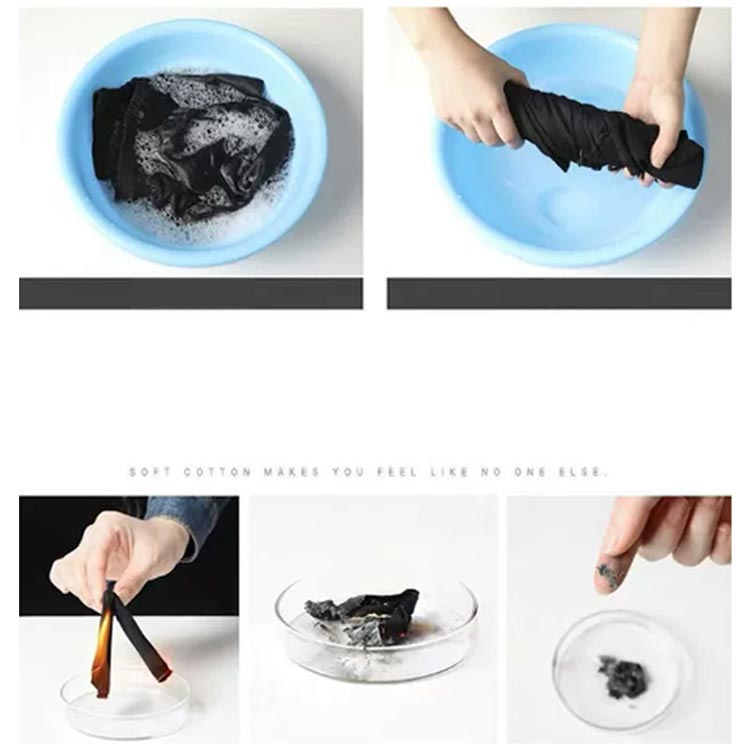 SOFT COTTON MAKES YOU FEEL LIKE NO ONE ELSE.