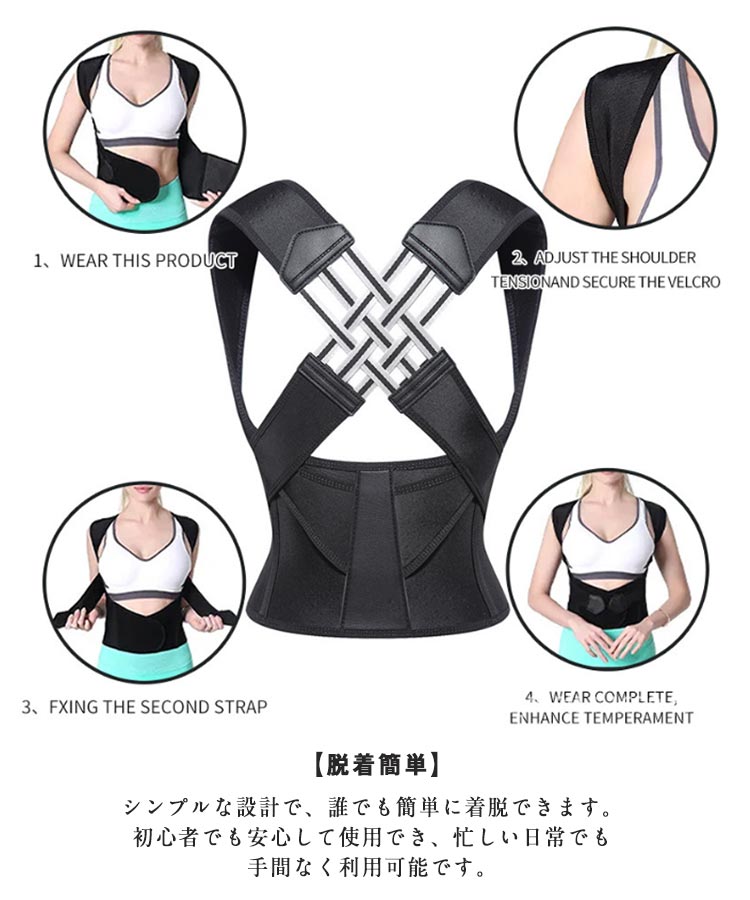 1、WEAR THIS PRODUCT

2、ADJUST THE SHOULDER TENSIONAND SECURE THE VELCRO

3、FXING THE SECOND STRAP

4、WEAR COMPLETE, ENHANCE TEMPERAMENT

【脱着簡単】

シンプルな設計で、誰でも簡単に着脱できます。
初心者でも安心して使用でき、忙しい日常でも
手間なく利用可能です。