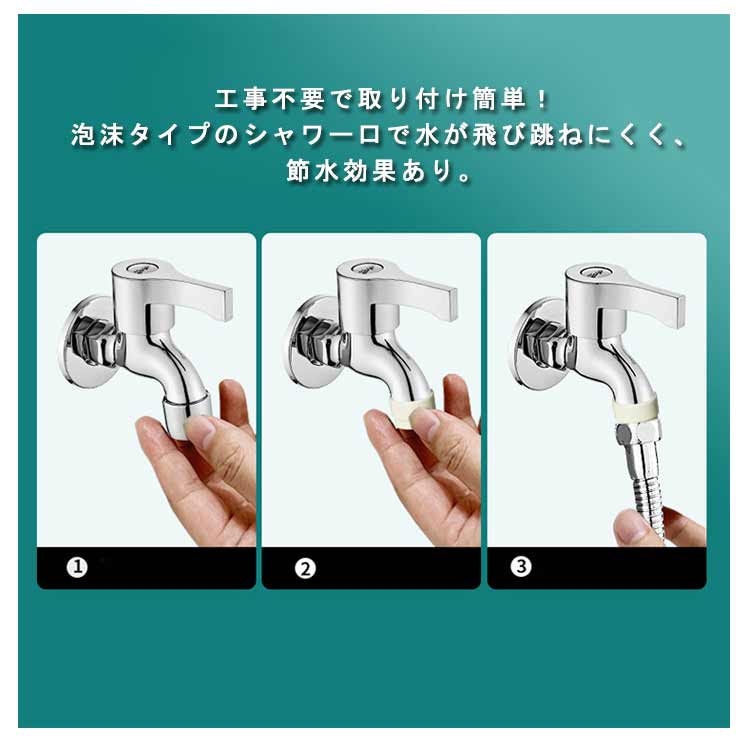 工事不要で取り付け簡単！
泡沫タイプのシャワー口で水が飛び跳ねにくく、
節水効果あり。

❶

❷

❸