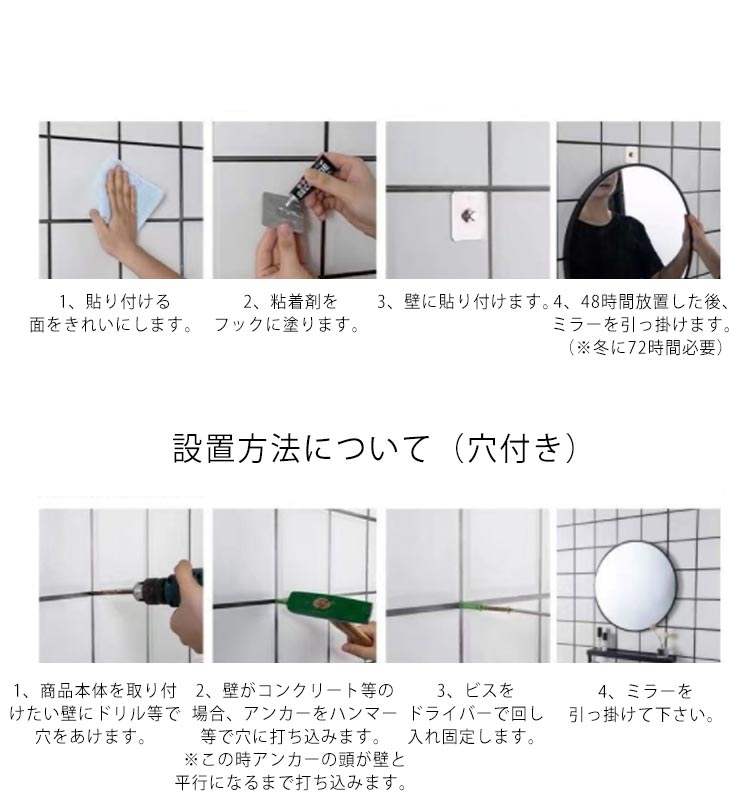 1、貼り付ける面をきれいにします。

2、粘着剤をフックに塗ります。

3、壁に貼り付けます。

4、48時間放置した後、ミラーを引っ掛けます。（※冬に72時間必要）

設置方法について（穴付き）

1、商品本体を取り付けたい壁にドリル等で穴をあけます。

2、壁がコンクリート等の場合、アンカーをハンマー等で穴に打ち込みます。※この時アンカーの頭が壁と平行になるまで打ち込みます。

3、ビスをドライバーで回し入れ固定します。

4、ミラーを引っ掛けて下さい。