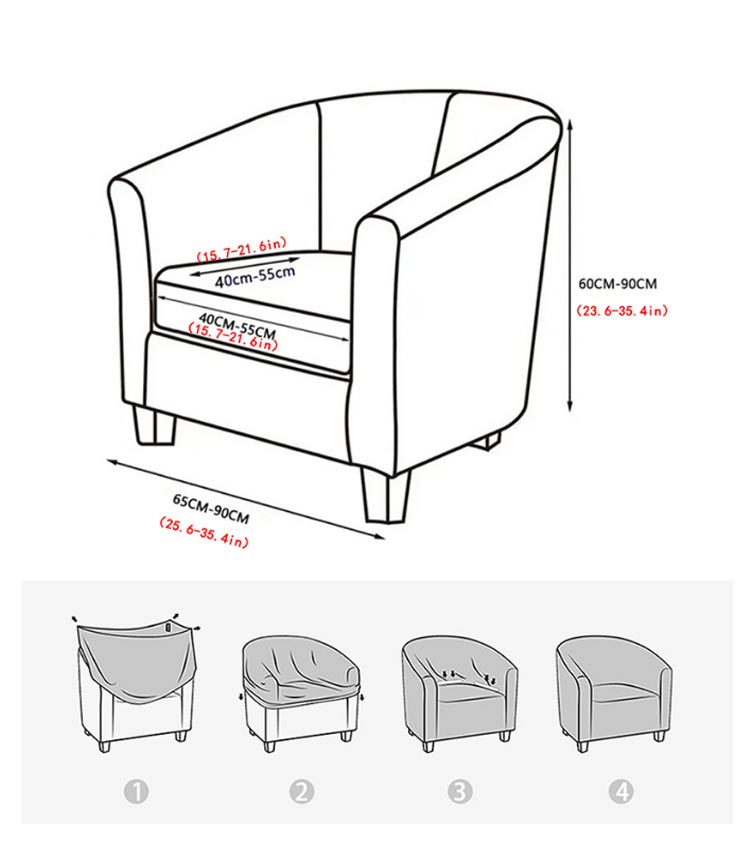 (15.7-21.6in)
40cm-55cm
40CM-55CM
(15.7-21.6in)
60CM-90CM
(23.6-35.4in)
65CM-90CM
(25.6-35.4in)

1
2
3
4