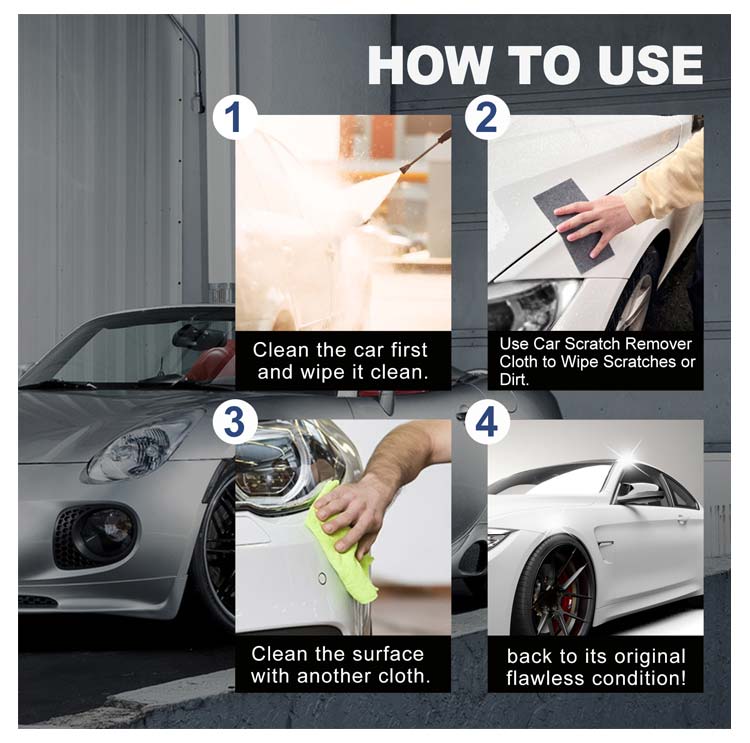 HOW TO USE

1

Clean the car first and wipe it clean.

2

Use Car Scratch Remover Cloth to Wipe Scratches or Dirt.

3

Clean the surface with another cloth.

4

back to its original flawless condition!