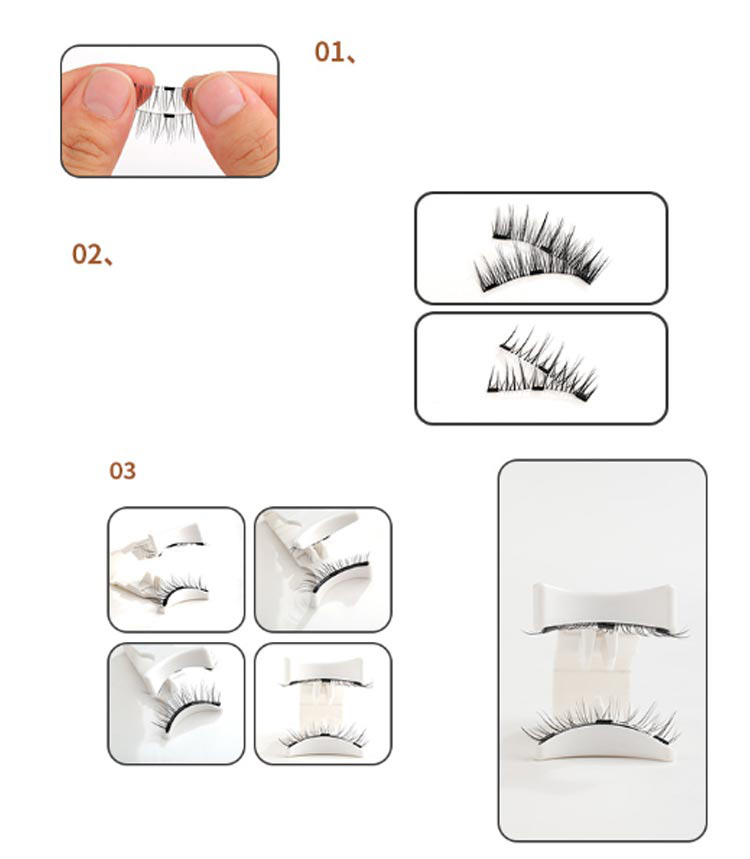 01、

02、

03