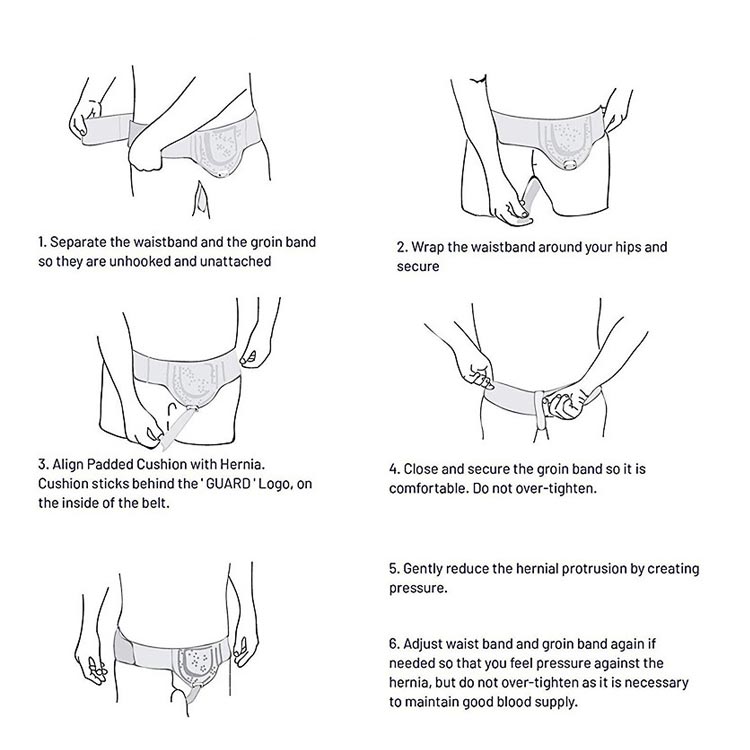 1. Separate the waistband and the groin band so they are unhooked and unattached

2. Wrap the waistband around your hips and secure

3. Align Padded Cushion with Hernia. Cushion sticks behind the ' GUARD ' Logo, on the inside of the belt.

4. Close and secure the groin band so it is comfortable. Do not over-tighten.

5. Gently reduce the hernial protrusion by creating pressure.

6. Adjust waist band and groin band again if needed so that you feel pressure against the hernia, but do not over-tighten as it is necessary to maintain good blood supply.