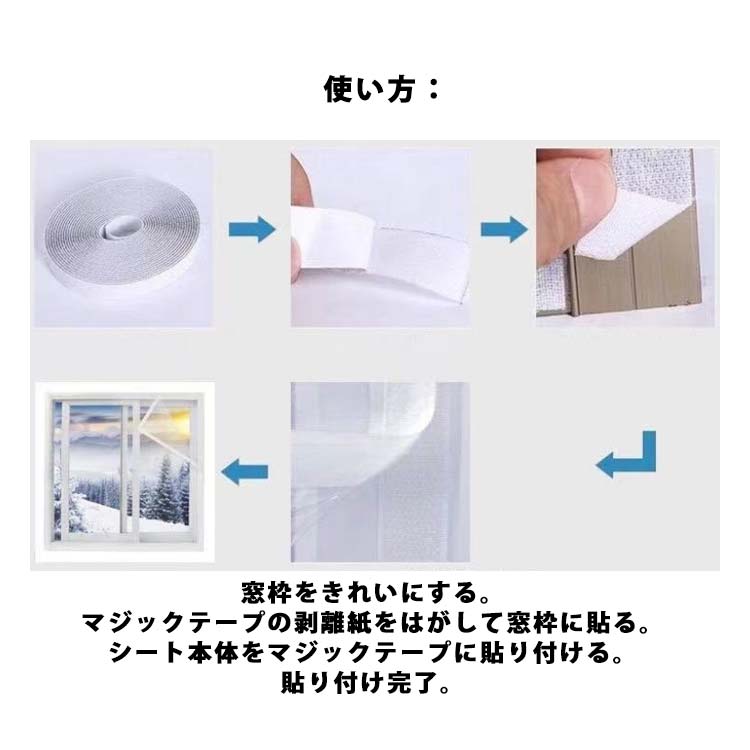 使い方：

窓枠をきれいにする。
マジックテープの剥離紙をはがして窓枠に貼る。
シート本体をマジックテープに貼り付ける。
貼り付け完了。