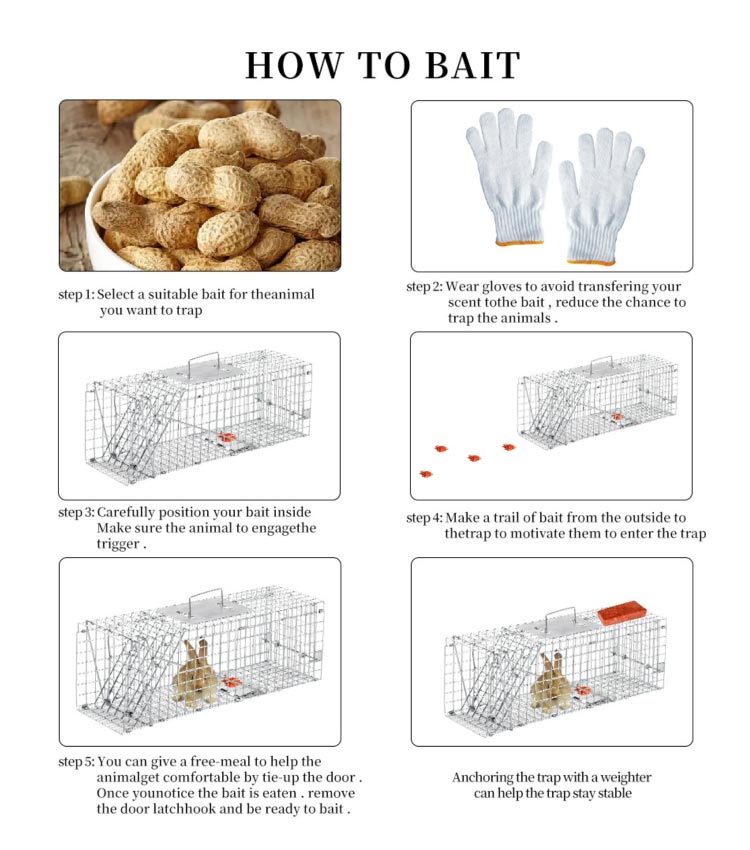 HOW TO BAIT

step 1: Select a suitable bait for theanimal you want to trap

step 2: Wear gloves to avoid transfering your scent tothe bait , reduce the chance to trap the animals .

step 3: Carefully position your bait inside Make sure the animal to engagethe trigger .

step 4: Make a trail of bait from the outside to thetrap to motivate them to enter the trap

step 5: You can give a free-meal to help the animalget comfortable by tie-up the door . Once younotice the bait is eaten . remove the door latchhook and be ready to bait .

Anchoring the trap with a weighter can help the trap stay stable