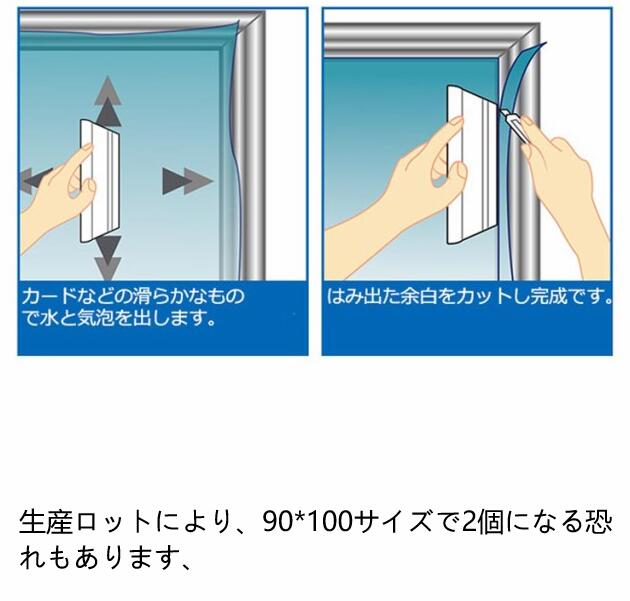 カードなどの滑らかなもので水と気泡を出します。

はみ出た余白をカットし完成です。

生産ロットにより、90*100サイズで2個になる恐れもあります、