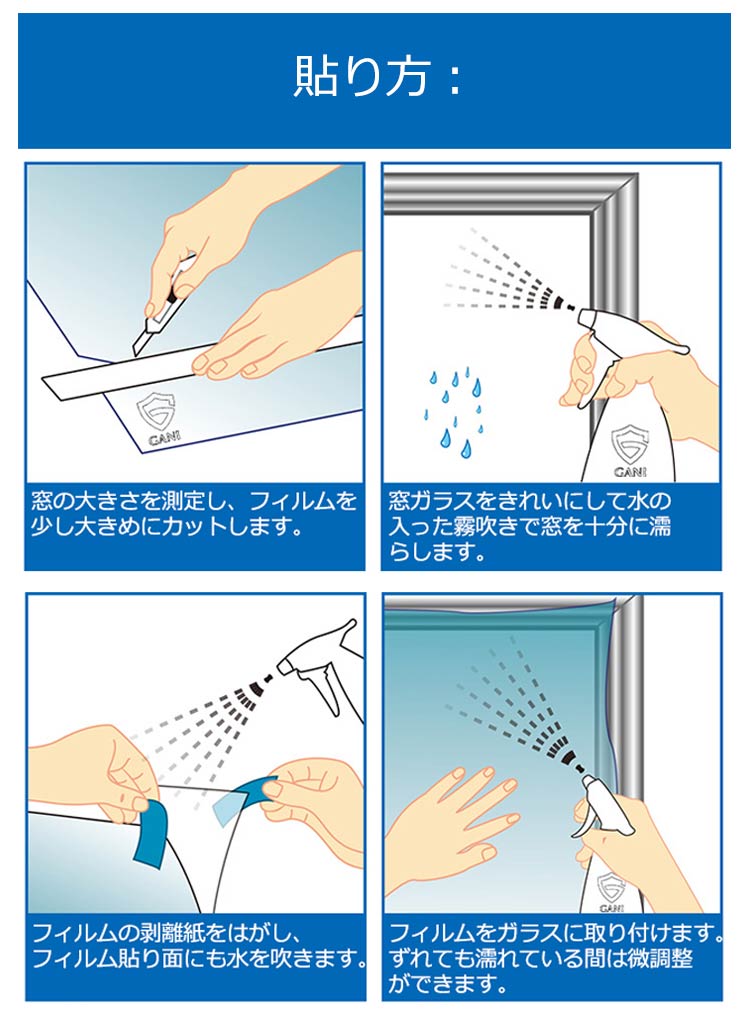 貼り方：

GANI

窓の大きさを測定し、フィルムを少し大きめにカットします。

GANI

窓ガラスをきれいにして水の入った霧吹きで窓を十分に濡らします。

フィルムの剥離紙をはがし、フィルム貼り面にも水を吹きます。

GANI

フィルムをガラスに取り付けます。ずれても濡れている間は微調整ができます。