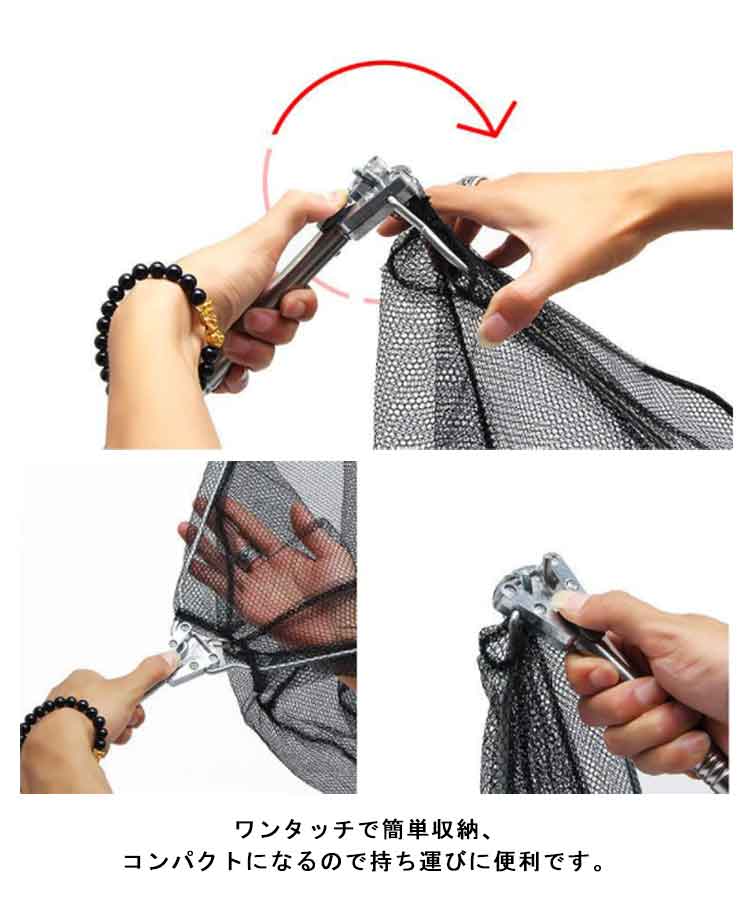 ワンタッチで簡単収納、
コンパクトになるので持ち運びに便利です。