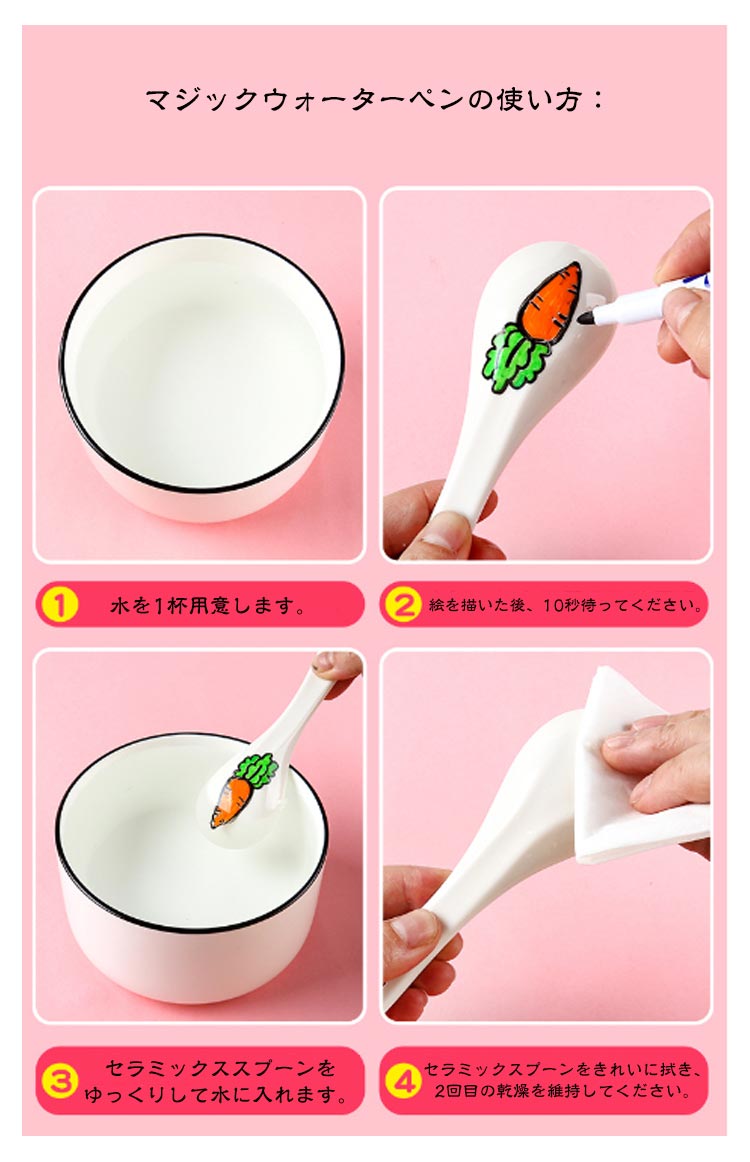 マジックウォーターペンの使い方：

1 水を1杯用意します。

2 絵を描いた後、10秒待ってください。

3 セラミックススプーンをゆっくりして水に入れます。

4 セラミックスプーンをきれいに拭き、2回目の乾燥を維持してください。