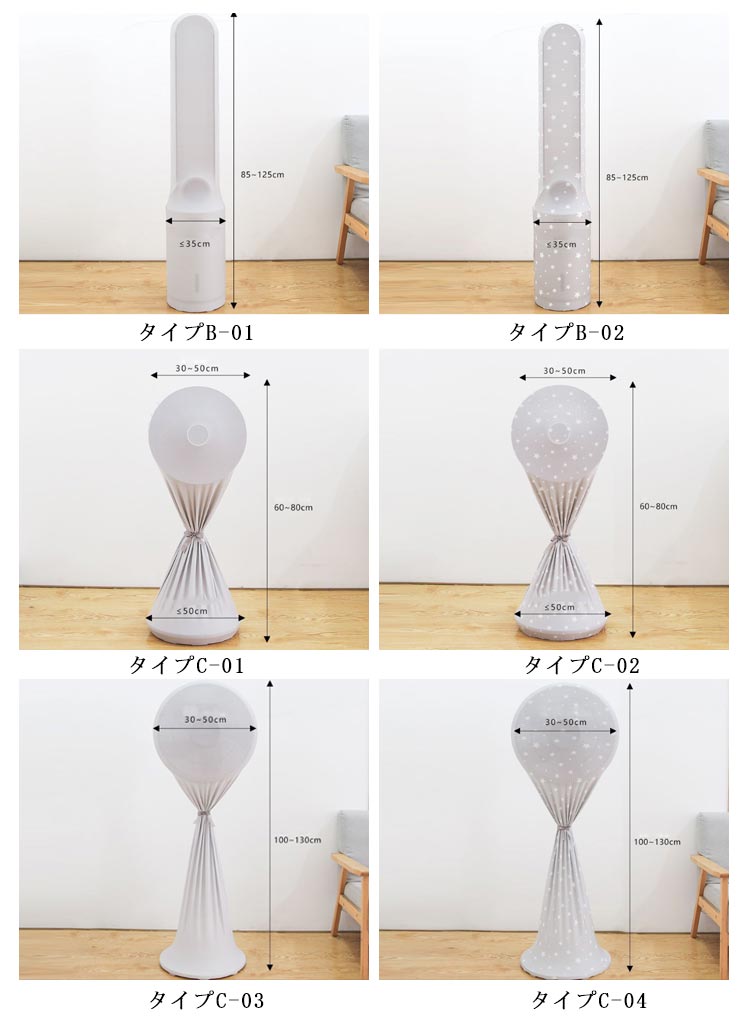 85~125cm

≤35cm

タイプB-01

85~125cm

≤35cm

タイプB-02

30~50cm

60~80cm

≤50cm

タイプC-01

30~50cm

60~80cm

≤50cm

タイプC-02

30~50cm

100~130cm

タイプC-03

30~50cm

100~130cm

タイプC-04