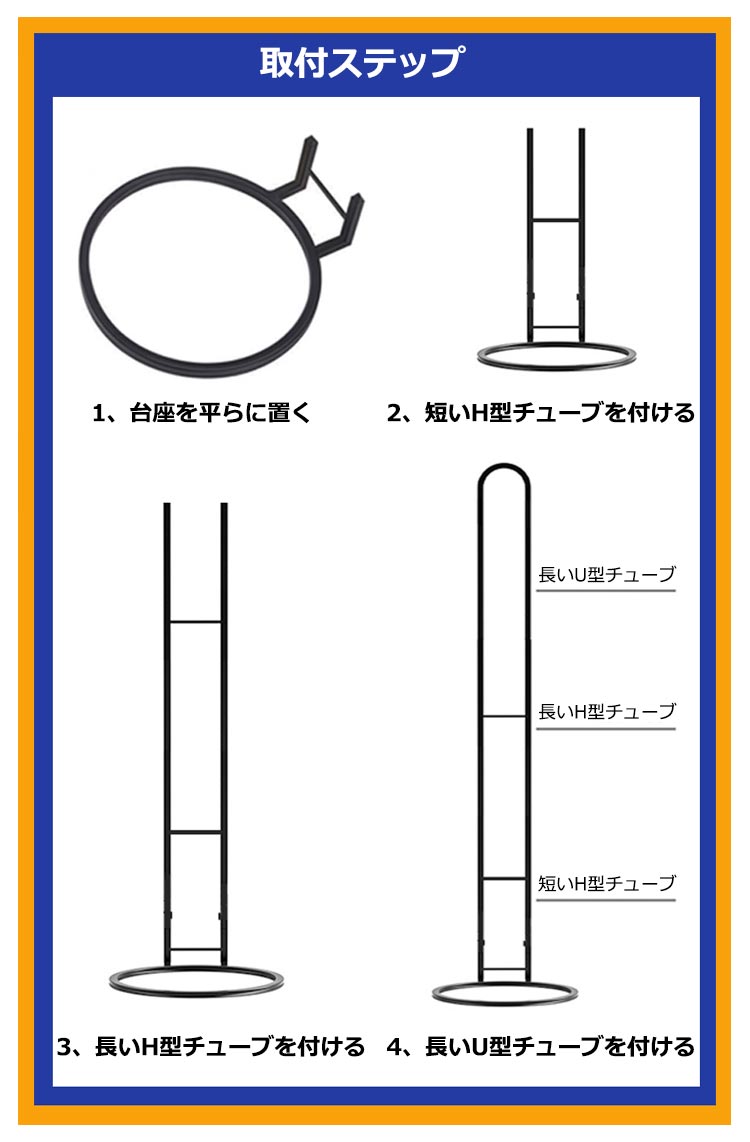 取付ステップ

1、台座を平らに置く

2、短いH型チューブを付ける

長いU型チューブ

長いH型チューブ

短いH型チューブ

3、長いH型チューブを付ける

4、長いU型チューブを付ける