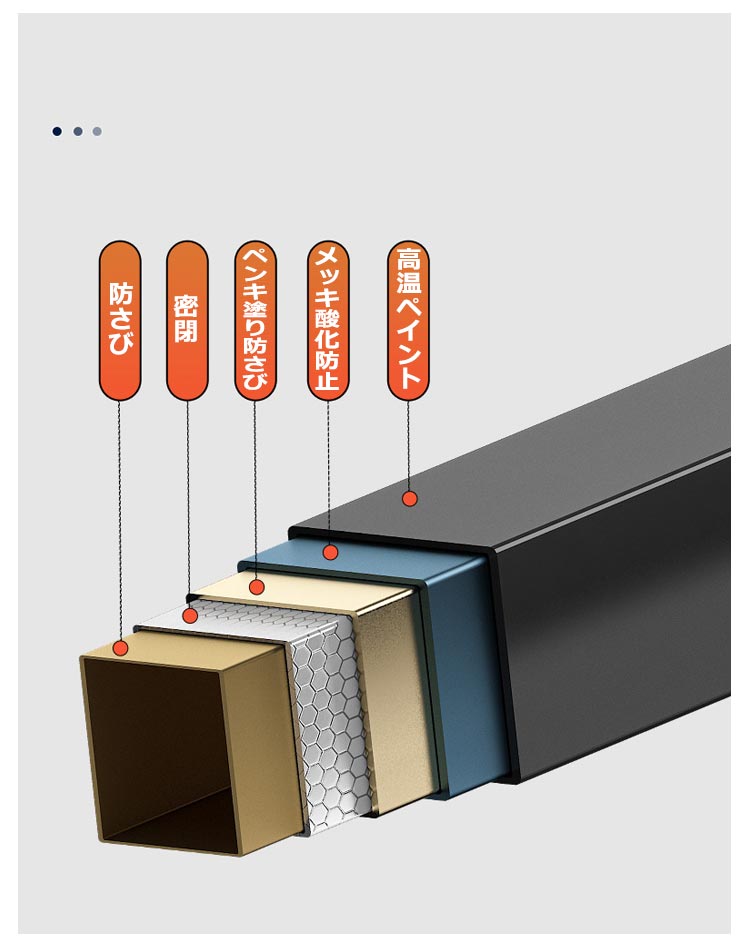 防さび

密閉

ペンキ塗り防さび

メッキ酸化防止

高温ペイント