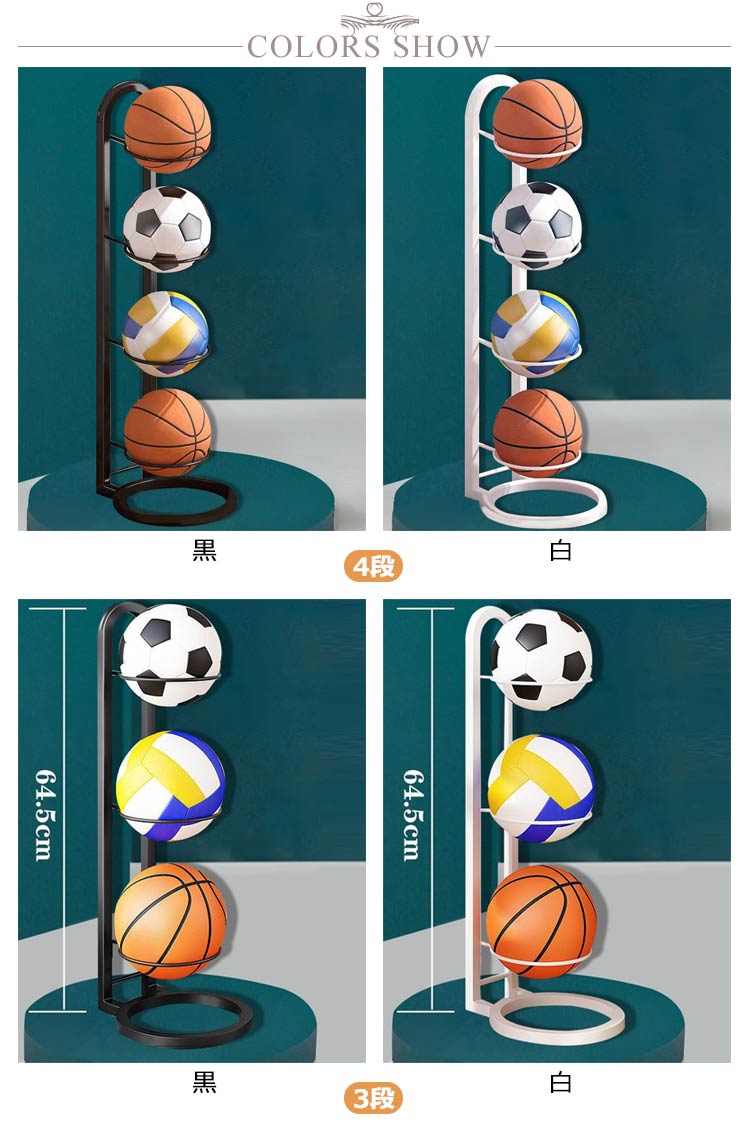 COLORS SHOW

黒

白

4段

64.5cm

64.5cm

黒

白

3段