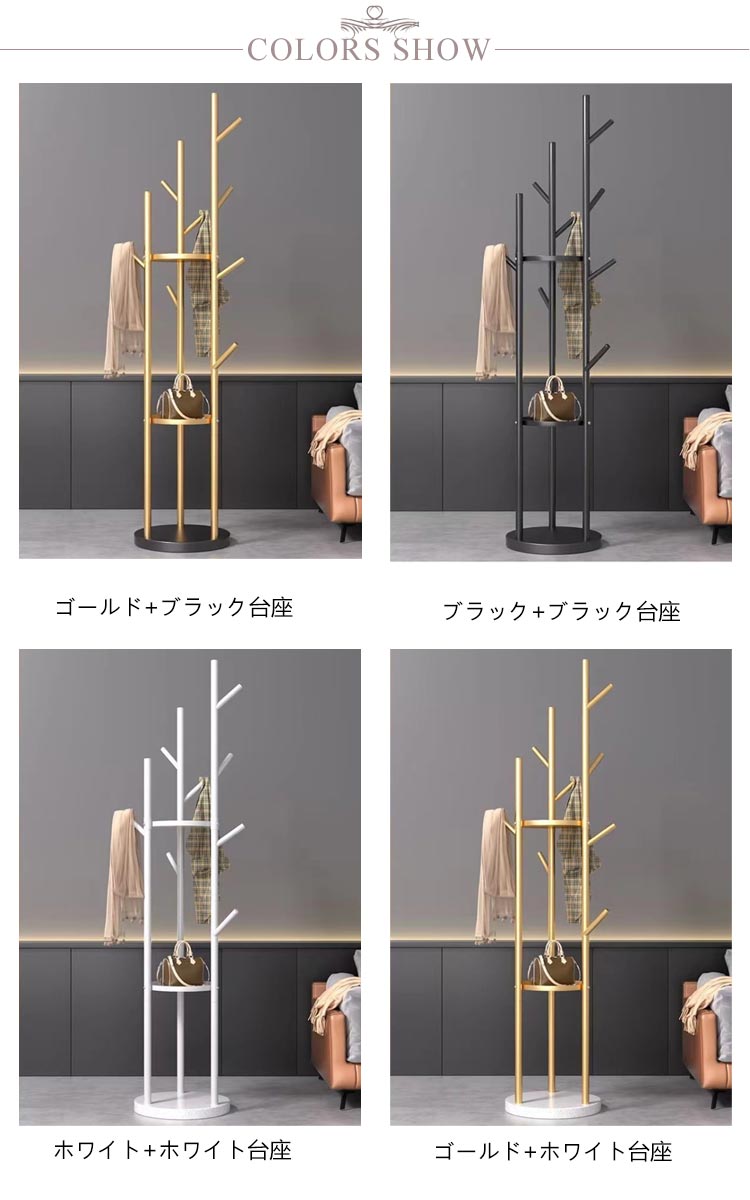 COLORS SHOW

ゴールド+ブラック台座

ブラック+ブラック台座

ホワイト+ホワイト台座

ゴールド+ホワイト台座