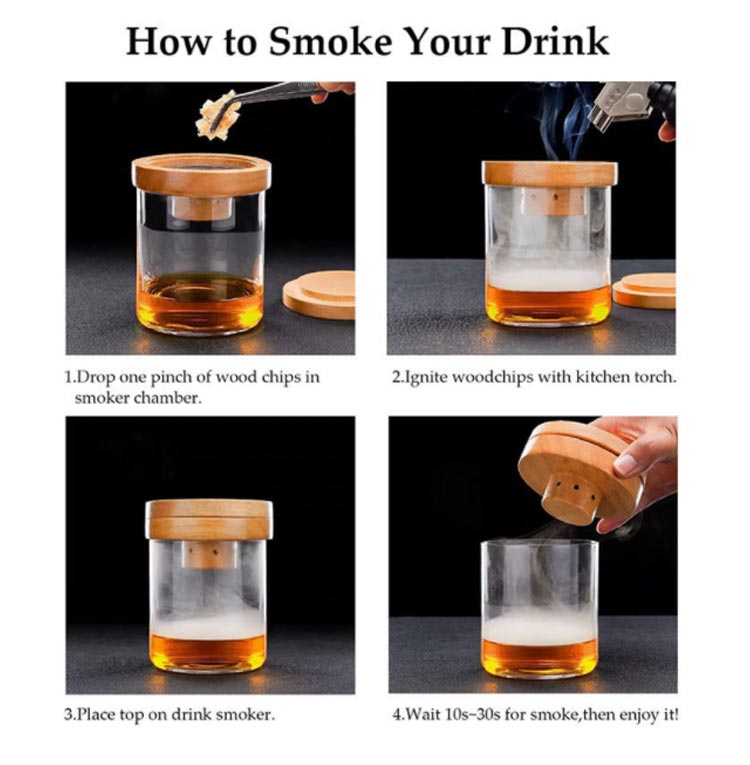 How to Smoke Your Drink

1.Drop one pinch of wood chips in smoker chamber.

2.Ignite woodchips with kitchen torch.

3.Place top on drink smoker.

4.Wait 10s~30s for smoke,then enjoy it!