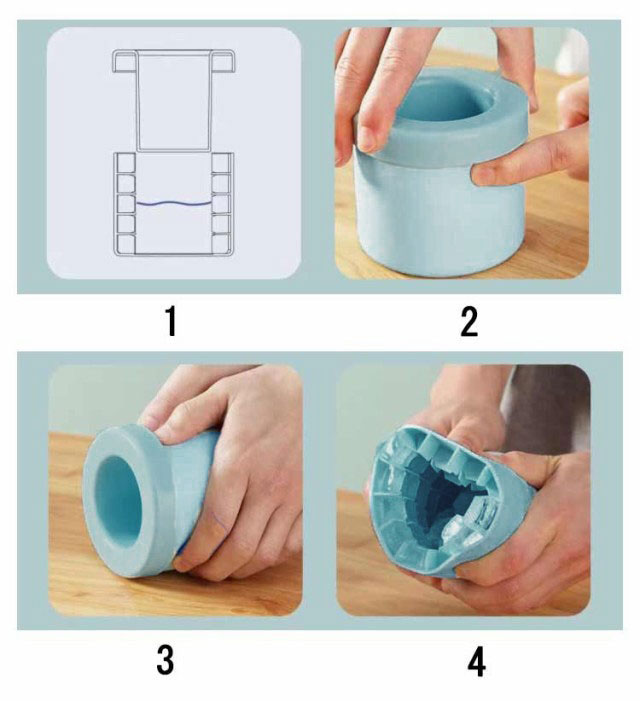 1

2

3

4