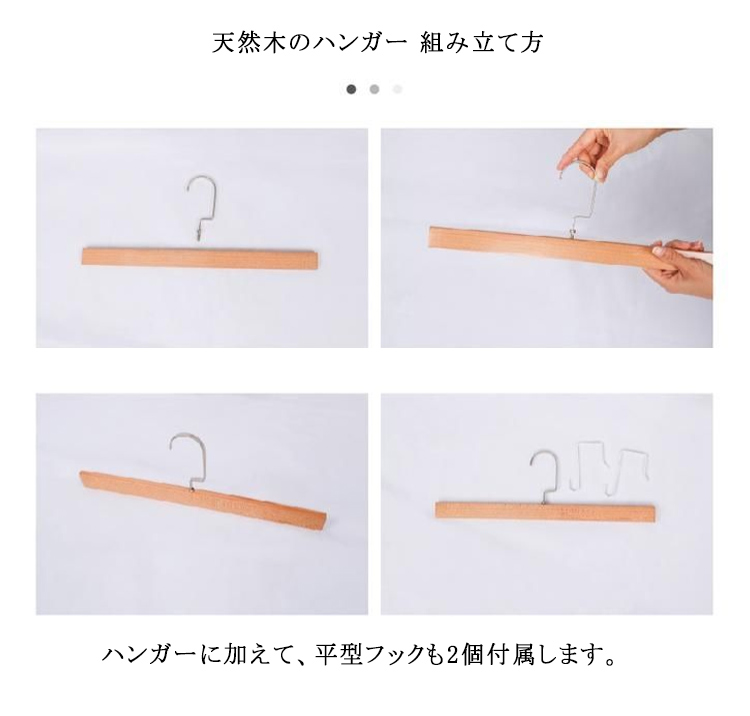 天然木のハンガー 組み立て方

ハンガーに加えて、平型フックも2個付属します。