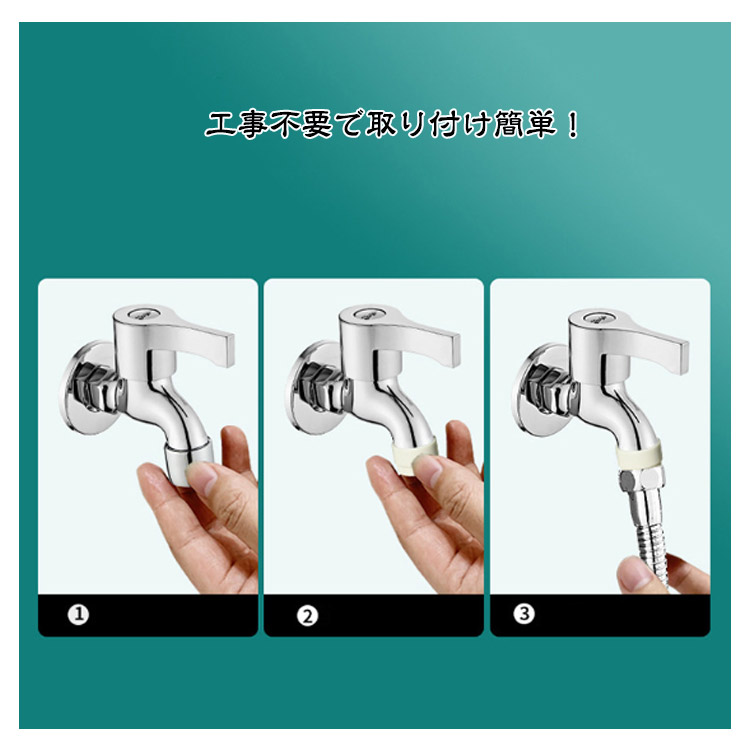 工事不要で取り付け簡単！

❶

❷

❸