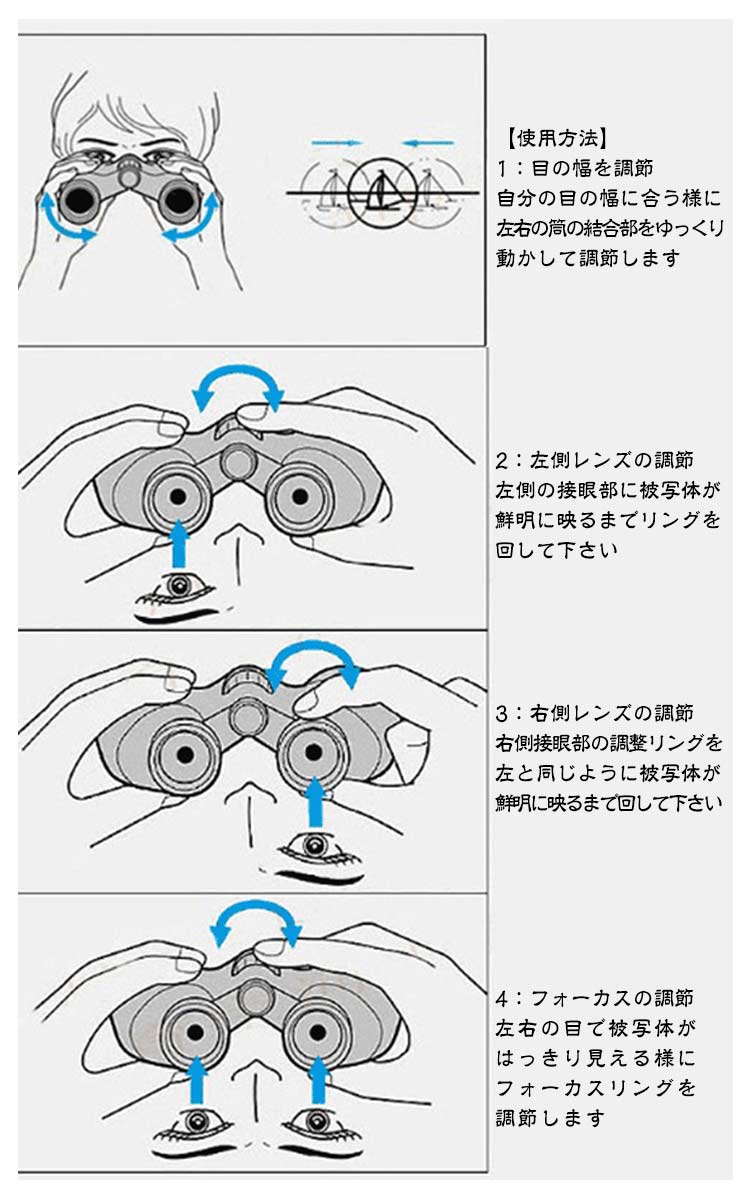 【使用方法】
1：目の幅を調節
自分の目の幅に合う様に左右の筒の結合部をゆっくり動かして調節します

2：左側レンズの調節
左側の接眼部に被写体が鮮明に映るまでリングを回して下さい

3：右側レンズの調節
右側接眼部の調整リングを左と同じように被写体が鮮明に映るまで回して下さい

4：フォーカスの調節
左右の目で被写体がはっきり見える様にフォーカスリングを調節します