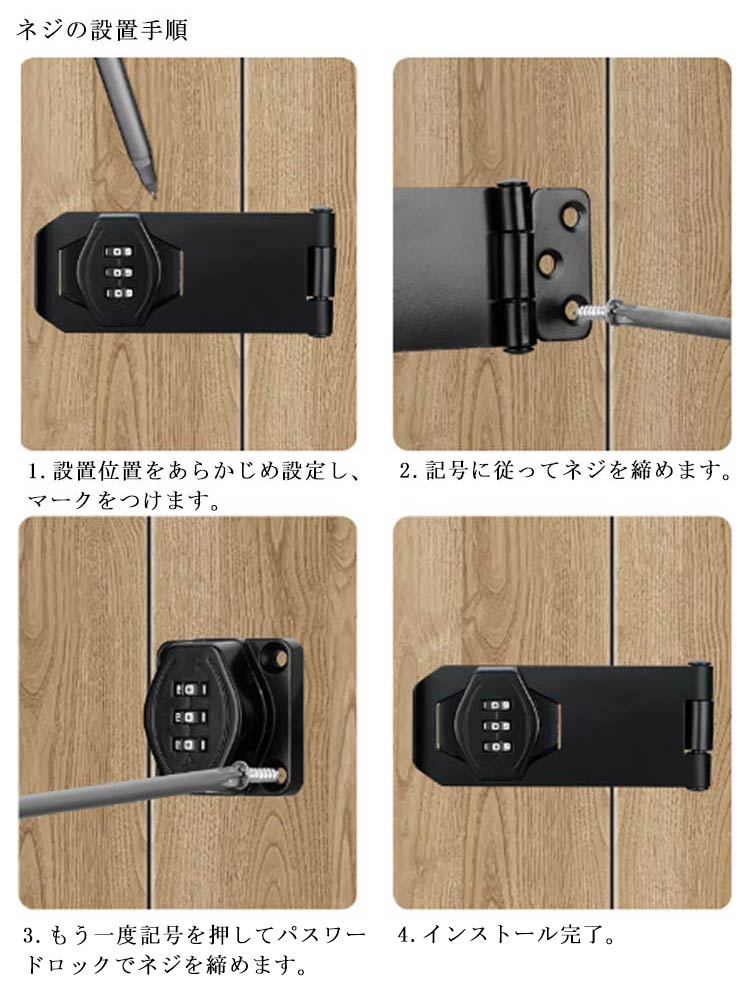 ネジの設置手順

1. 設置位置をあらかじめ設定し、マークをつけます。

2. 記号に従ってネジを締めます。

3. もう一度記号を押してパスワードロックでネジを締めます。

4. インストール完了。