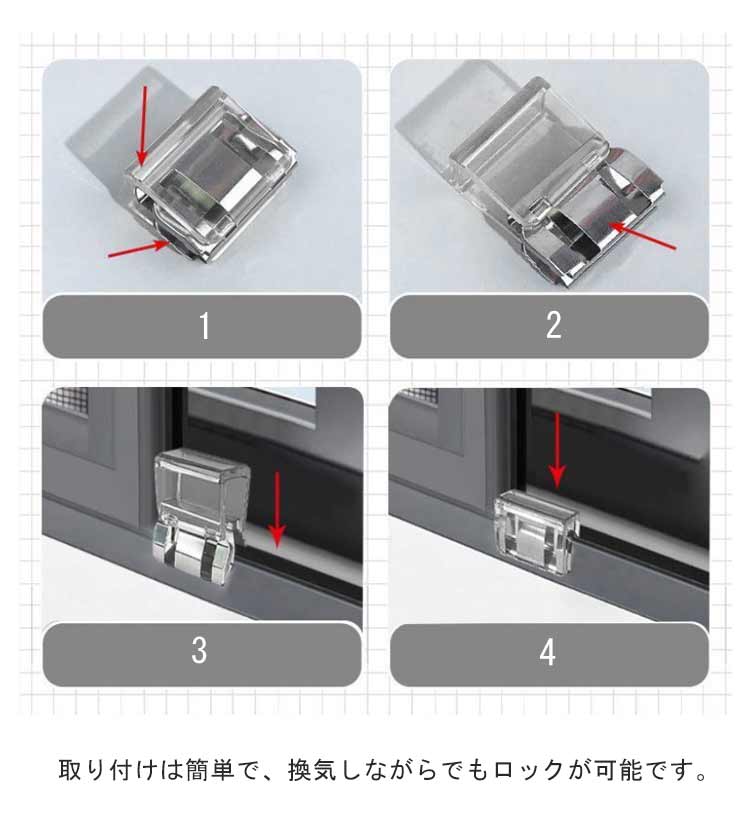 1

2

3

4

取り付けは簡単で、換気しながらでもロックが可能です。