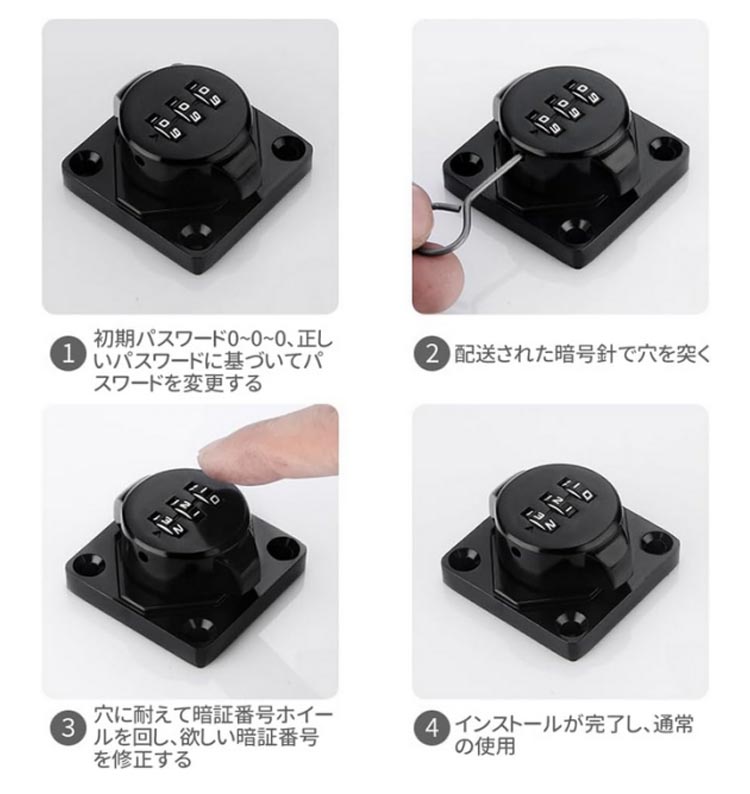 1 初期パスワード0~0~0、正しいパスワードに基づいてパスワードを変更する

2 配送された暗号針で穴を突く

3 穴に耐えて暗証番号ホイールを回し、欲しい暗証番号を修正する

4 インストールが完了し、通常の使用