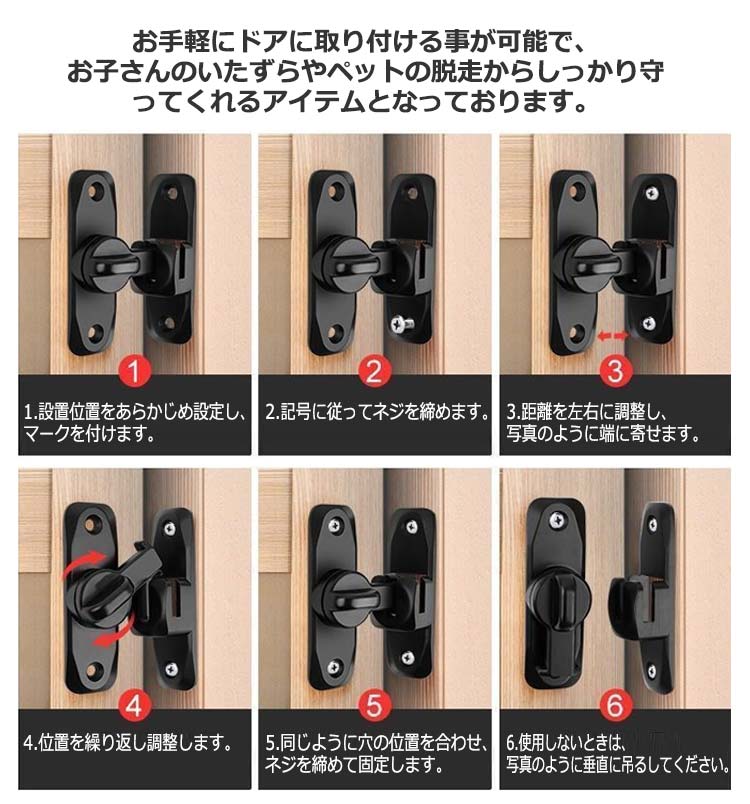 お手軽にドアに取り付ける事が可能で、お子さんのいたずらやペットの脱走からしっかり守ってくれるアイテムとなっております。

1

1.設置位置をあらかじめ設定し、マークを付けます。

2

2.記号に従ってネジを締めます。

3

3.距離を左右に調整し、写真のように端に寄せます。

4

4.位置を繰り返し調整します。

5

5.同じように穴の位置を合わせ、ネジを締めて固定します。

6

6.使用しないときは、写真のように垂直に吊るしてください。