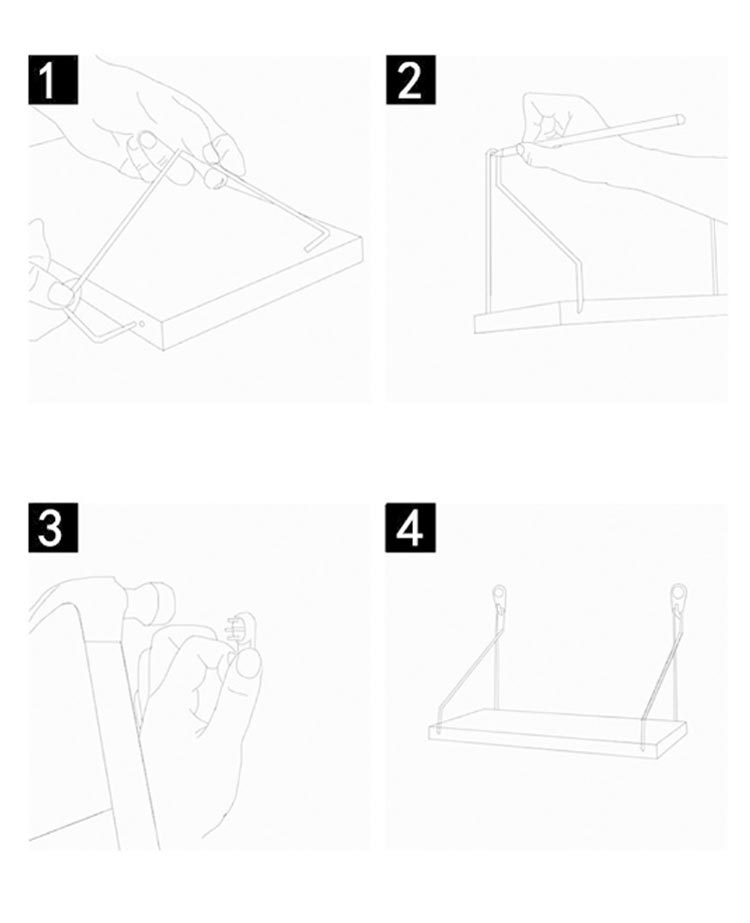 1

2

3

4