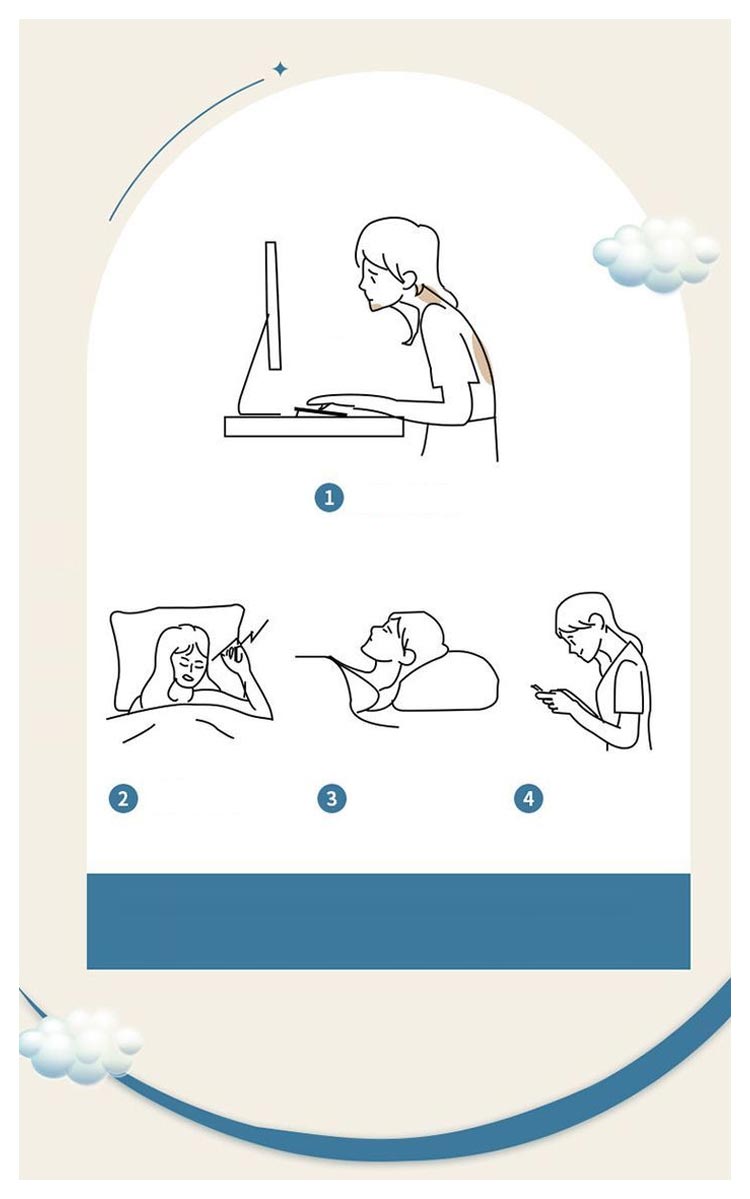 1

2

3

4