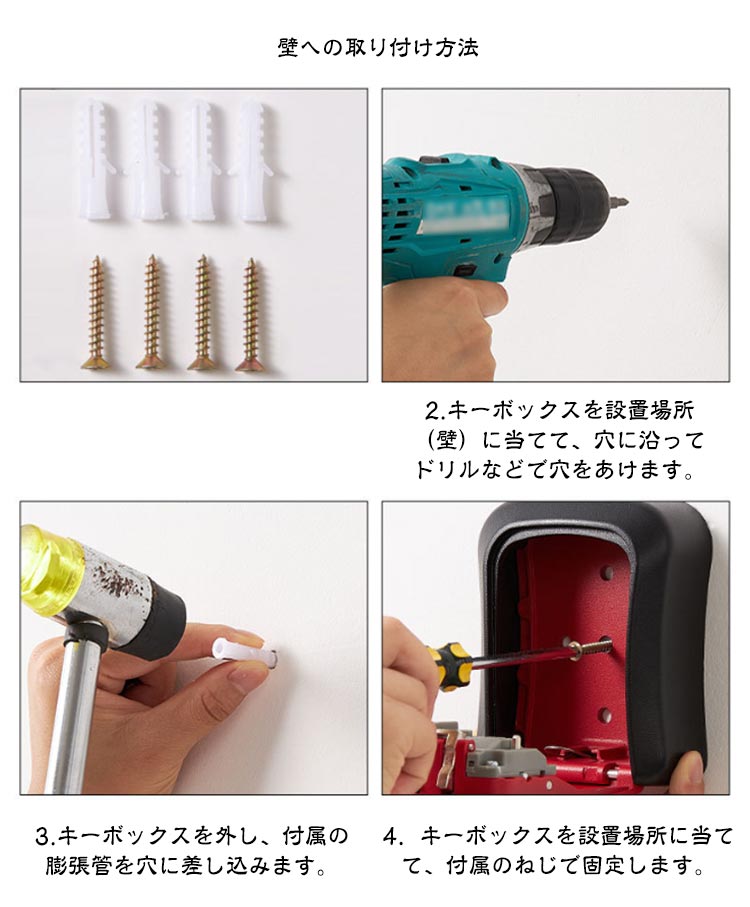 壁への取り付け方法

2.キーボックスを設置場所（壁）に当てて、穴に沿ってドリルなどで穴をあけます。

3.キーボックスを外し、付属の膨張管を穴に差し込みます。

4. キーボックスを設置場所に当てて、付属のねじで固定します。