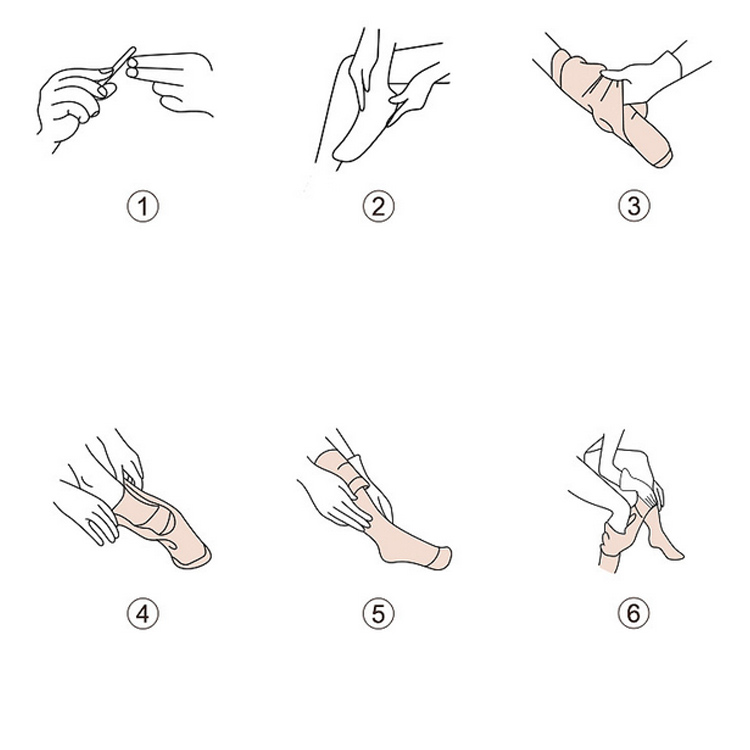 ①
②
③
④
⑤
⑥