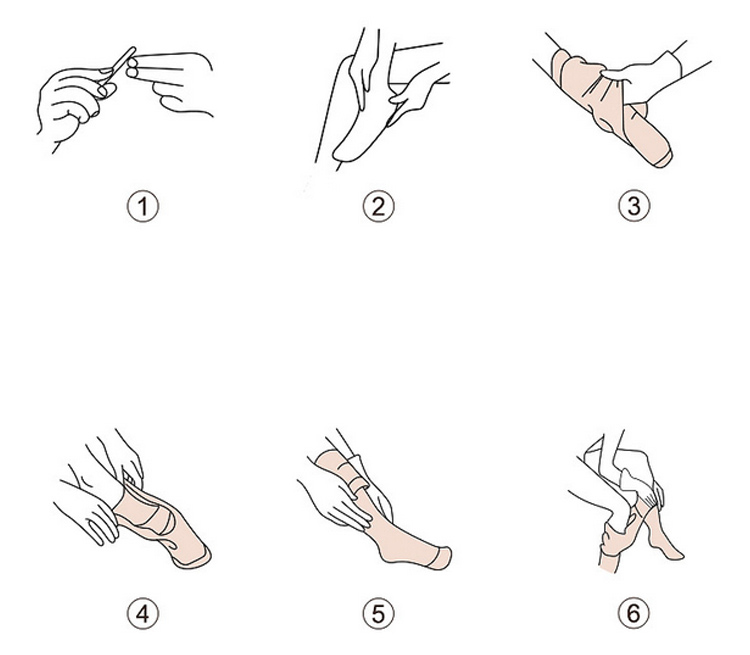 ①
②
③
④
⑤
⑥