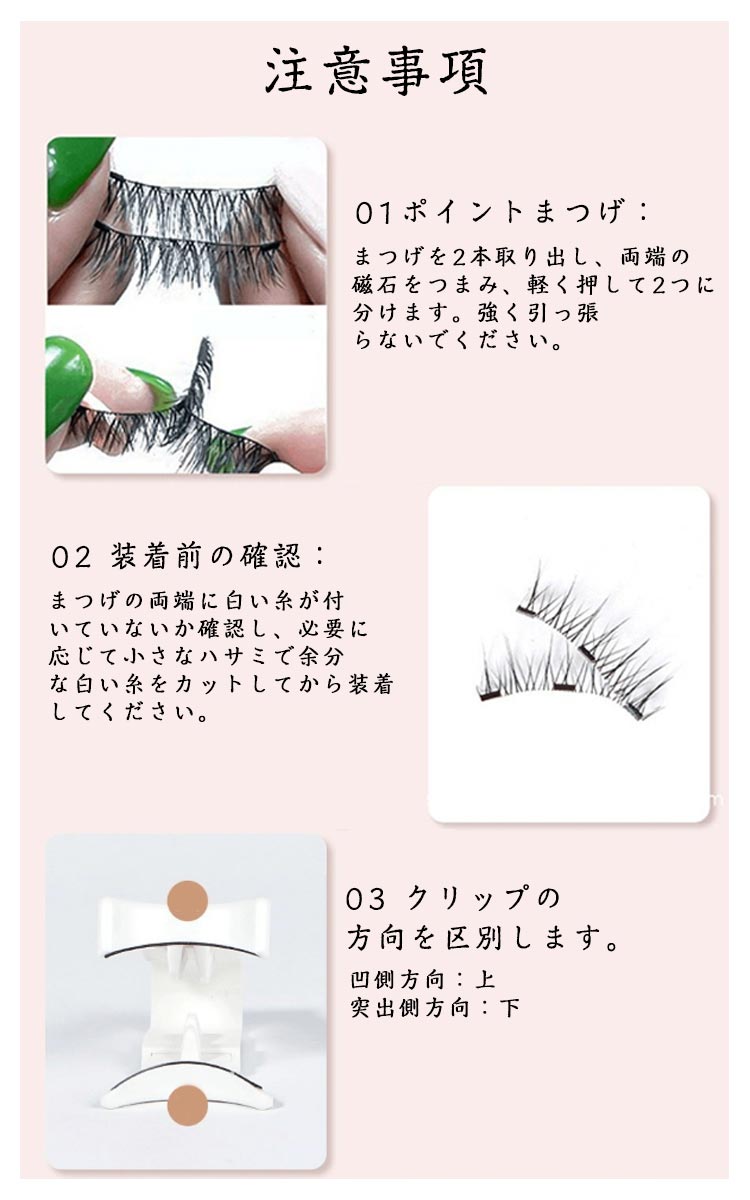 注意事項

01ポイントまつげ：

まつげを2本取り出し、両端の磁石をつまみ、軽く押して2つに分けます。強く引っ張らないでください。

02 装着前の確認：

まつげの両端に白い糸が付いていないか確認し、必要に応じて小さなハサミで余分な白い糸をカットしてから装着してください。

03 クリップの方向を区別します。

凹側方向：上
突出側方向：下