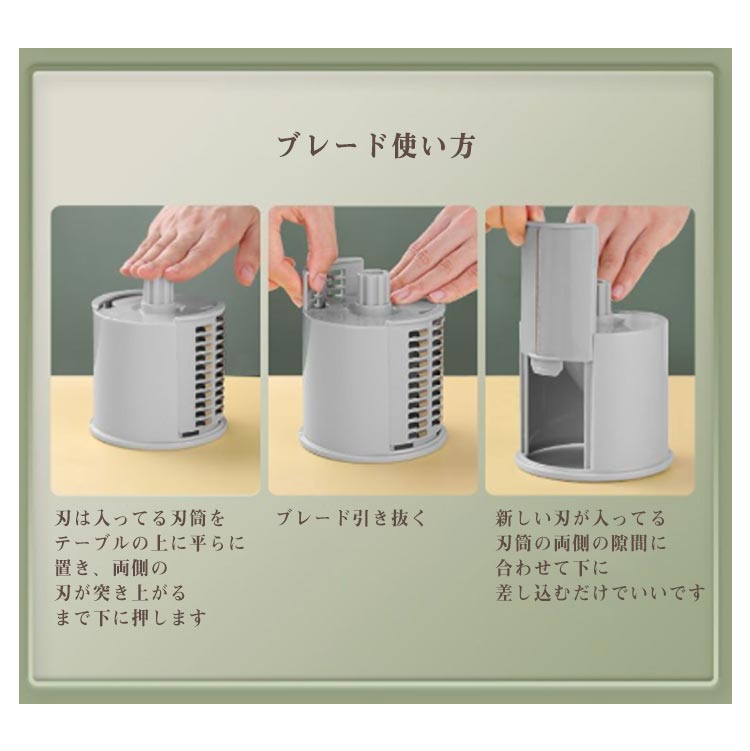 ブレード使い方

刃は入ってる刃筒をテーブルの上に平らに置き、両側の刃が突き上がるまで下に押します

ブレード引き抜く

新しい刃が入ってる刃筒の両側の隙間に合わせて下に差し込むだけでいいです