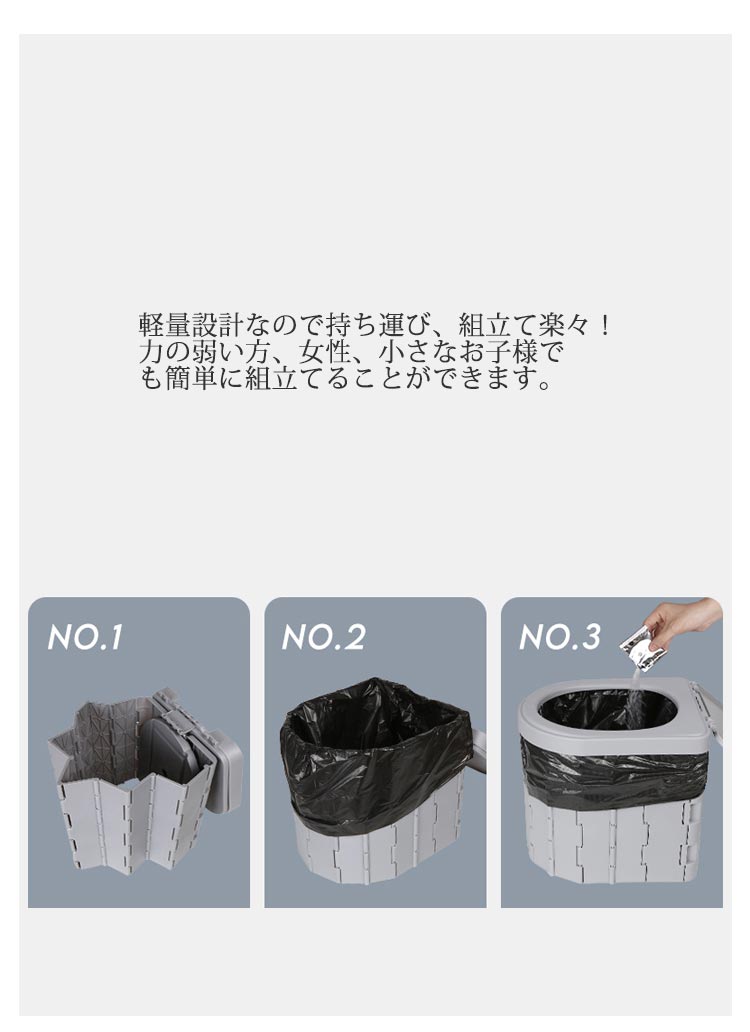 軽量設計なので持ち運び、組立て楽々！力の弱い方、女性、小さなお子様でも簡単に組立てることができます。

NO.1

NO.2

NO.3