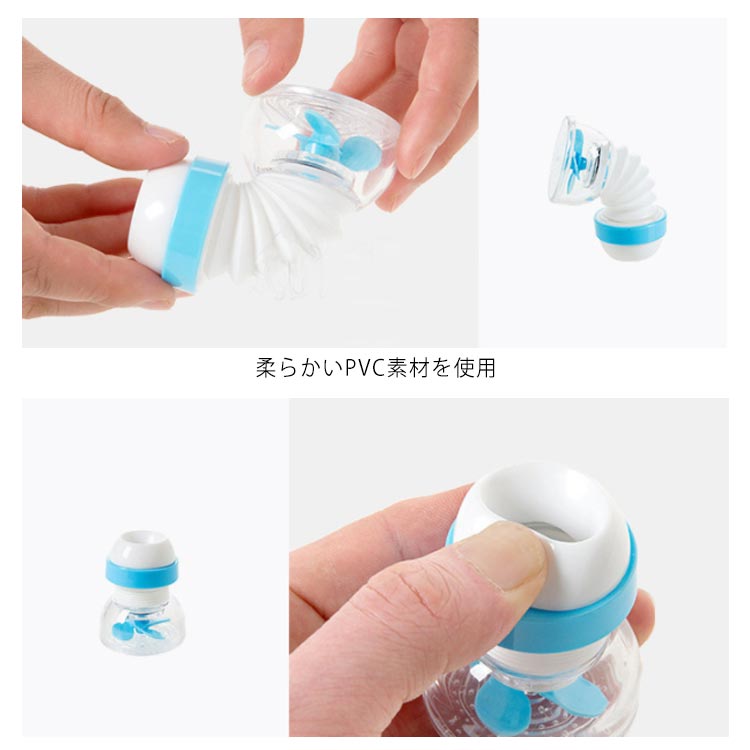 柔らかいPVC素材を使用