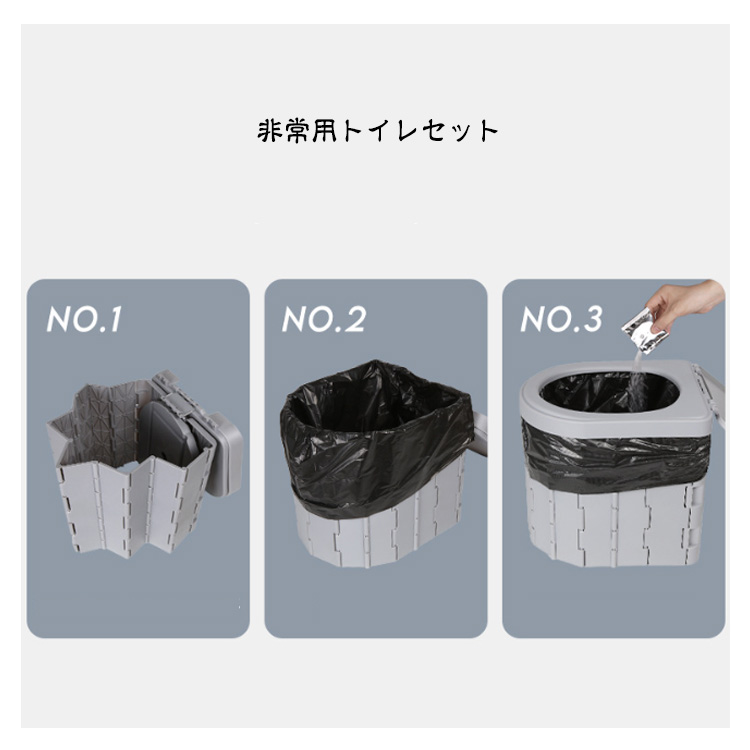 非常用トイレセット

NO.1

NO.2

NO.3