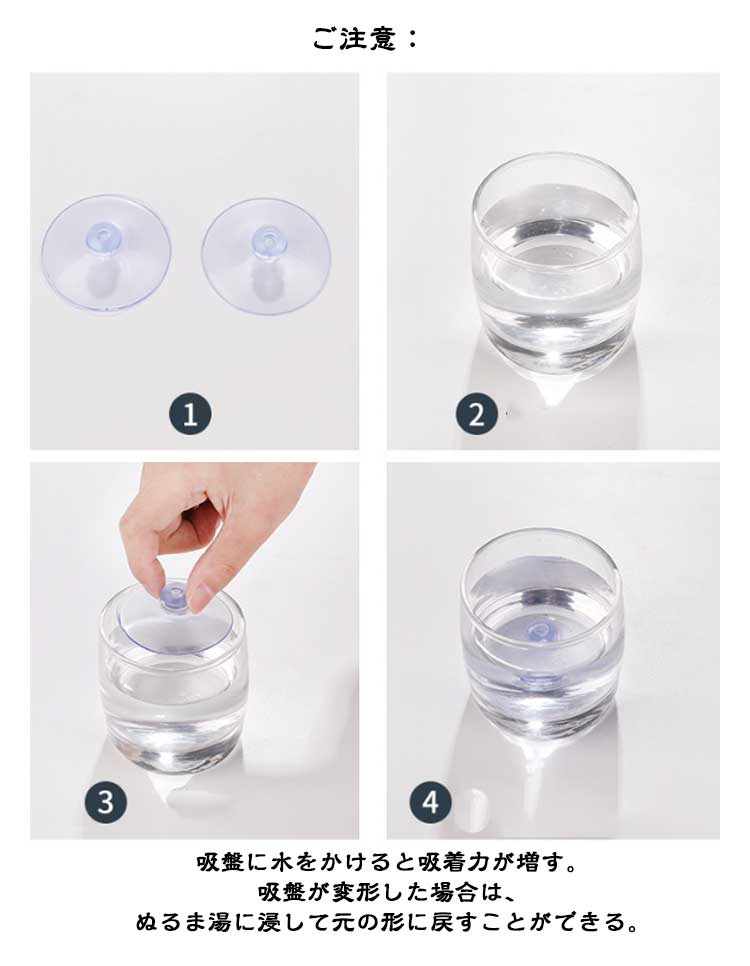 ご注意：

1

2

3

4

吸盤に水をかけると吸着力が増す。
吸盤が変形した場合は、
ぬるま湯に浸して元の形に戻すことができる。