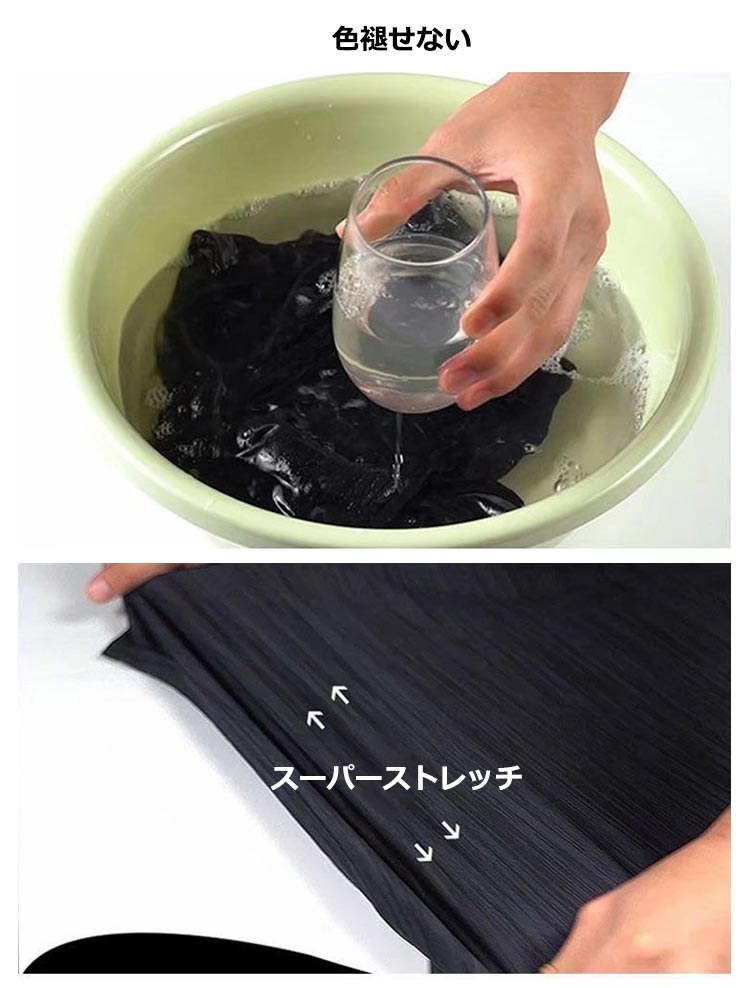 色褪せない

スーパーストレッチ