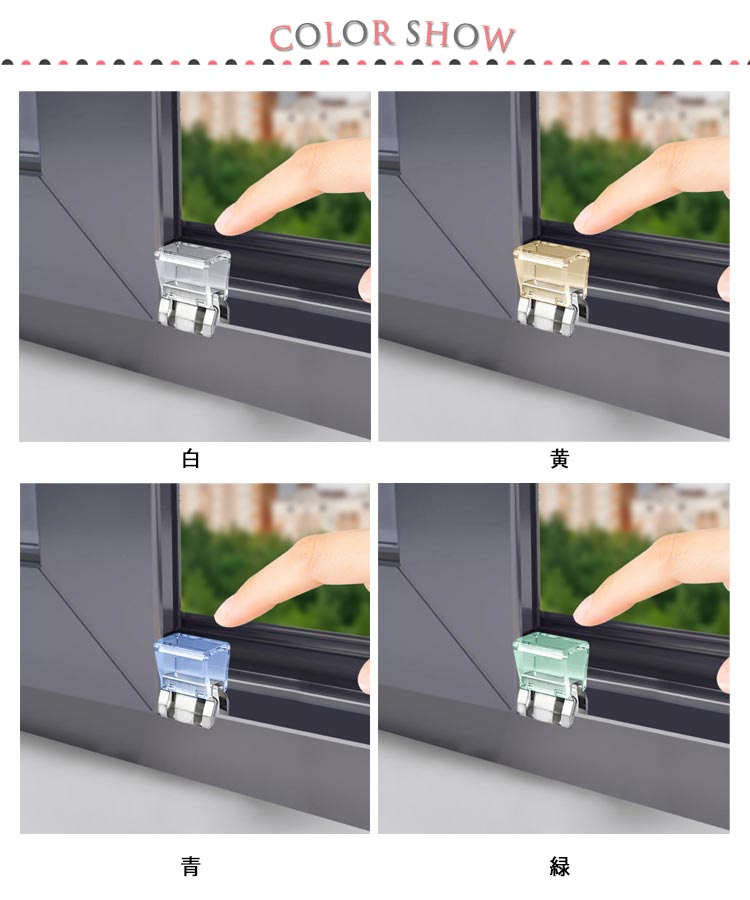 COLOR SHOW

白

黄

青

緑