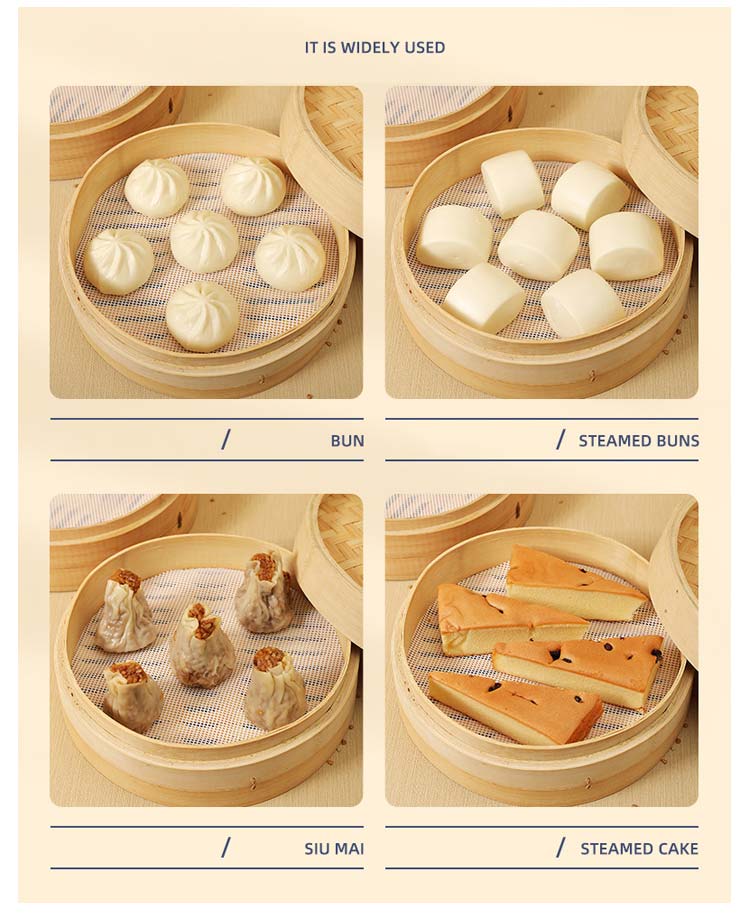 IT IS WIDELY USED

/ BUN

/ STEAMED BUNS

/ SIU MAI

/ STEAMED CAKE