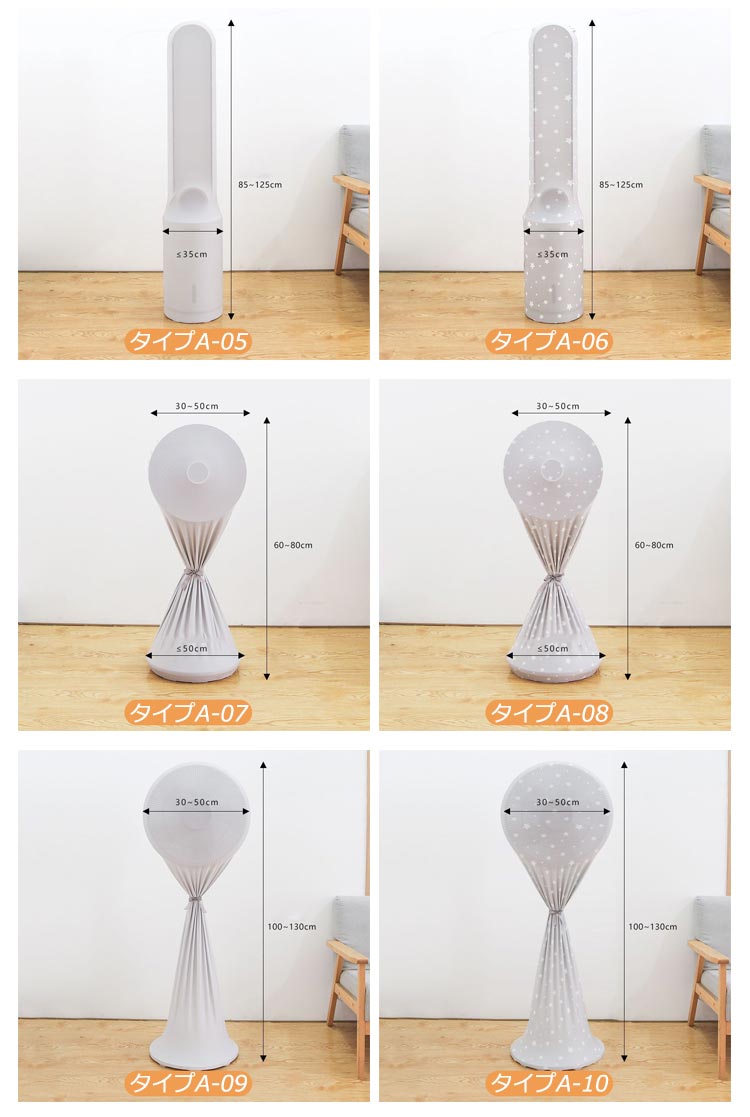 85~125cm

≤35cm

タイプA-05

85~125cm

≤35cm

タイプA-06

30~50cm

60~80cm

≤50cm

タイプA-07

30~50cm

60~80cm

≤50cm

タイプA-08

30~50cm

100~130cm

タイプA-09

30~50cm

100~130cm

タイプA-10