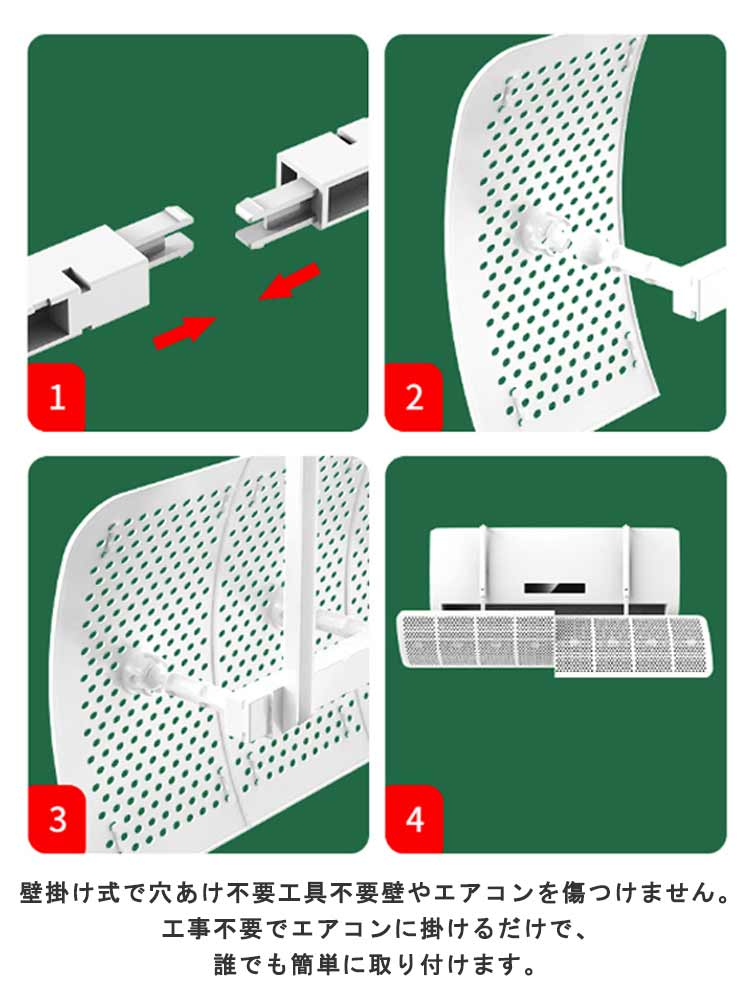 1

2

3

4

壁掛け式で穴あけ不要工具不要壁やエアコンを傷つけません。
工事不要でエアコンに掛けるだけで、
誰でも簡単に取り付けます。