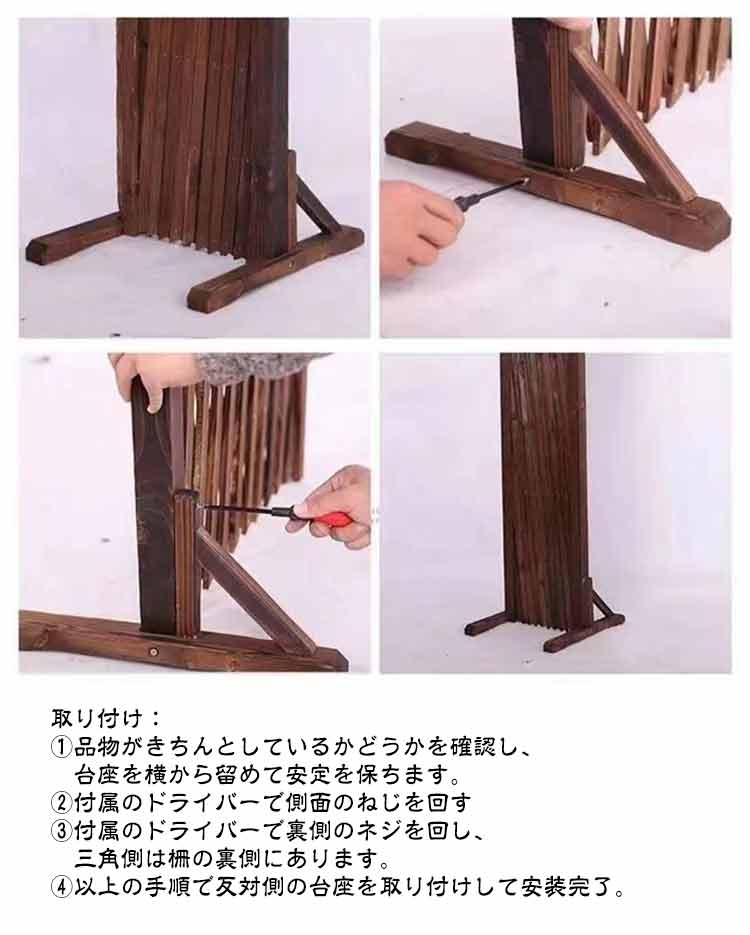 取り付け：
①品物がきちんとしているかどうかを確認し、台座を横から留めて安定を保ちます。
②付属のドライバーで側面のねじを回す
③付属のドライバーで裏側のネジを回し、三角側は柵の裏側にあります。
④以上の手順で反対側の台座を取り付けして安装完了。