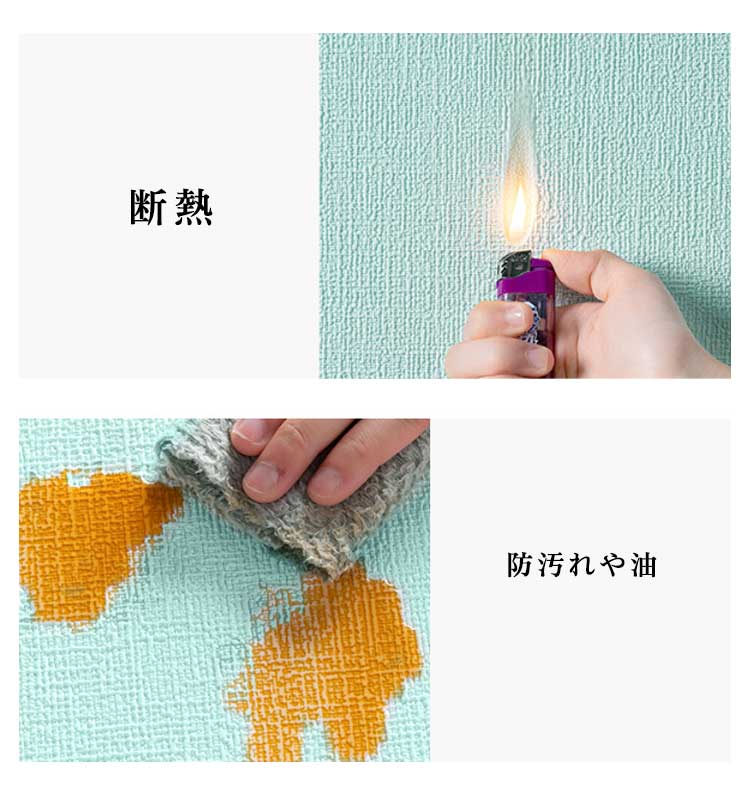 断熱

防汚れや油