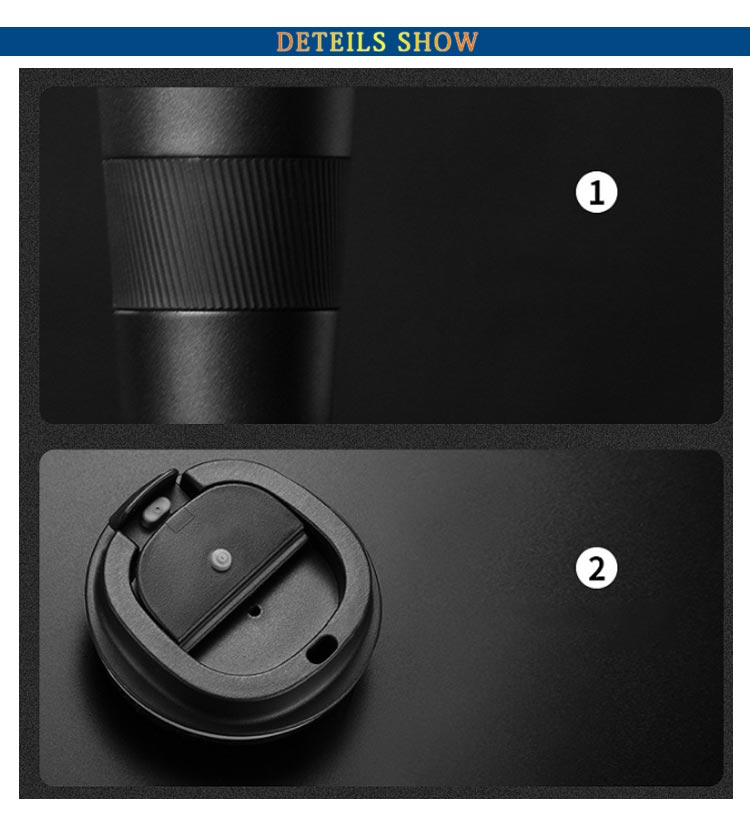 DETEILS SHOW

1

2