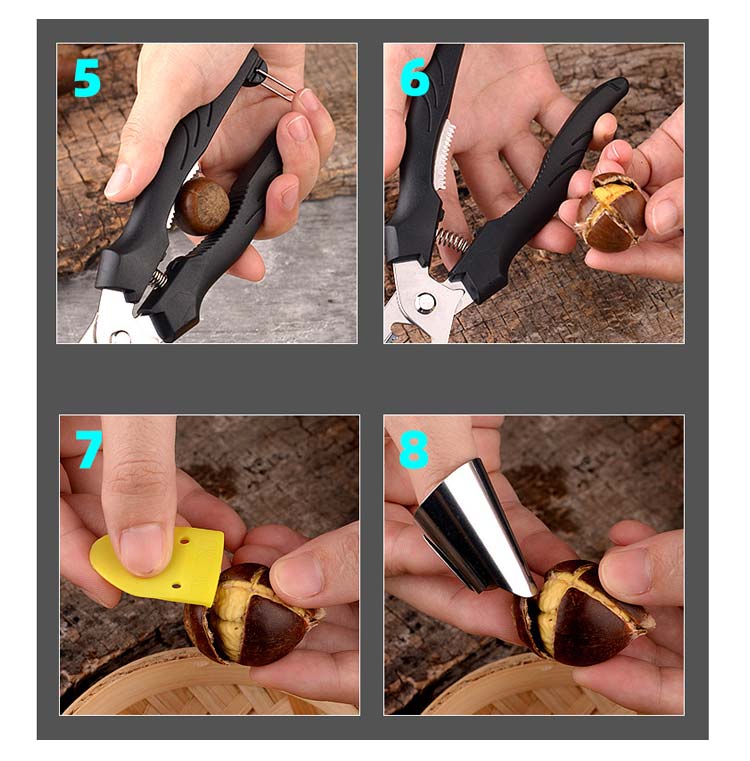 5

6

7

8